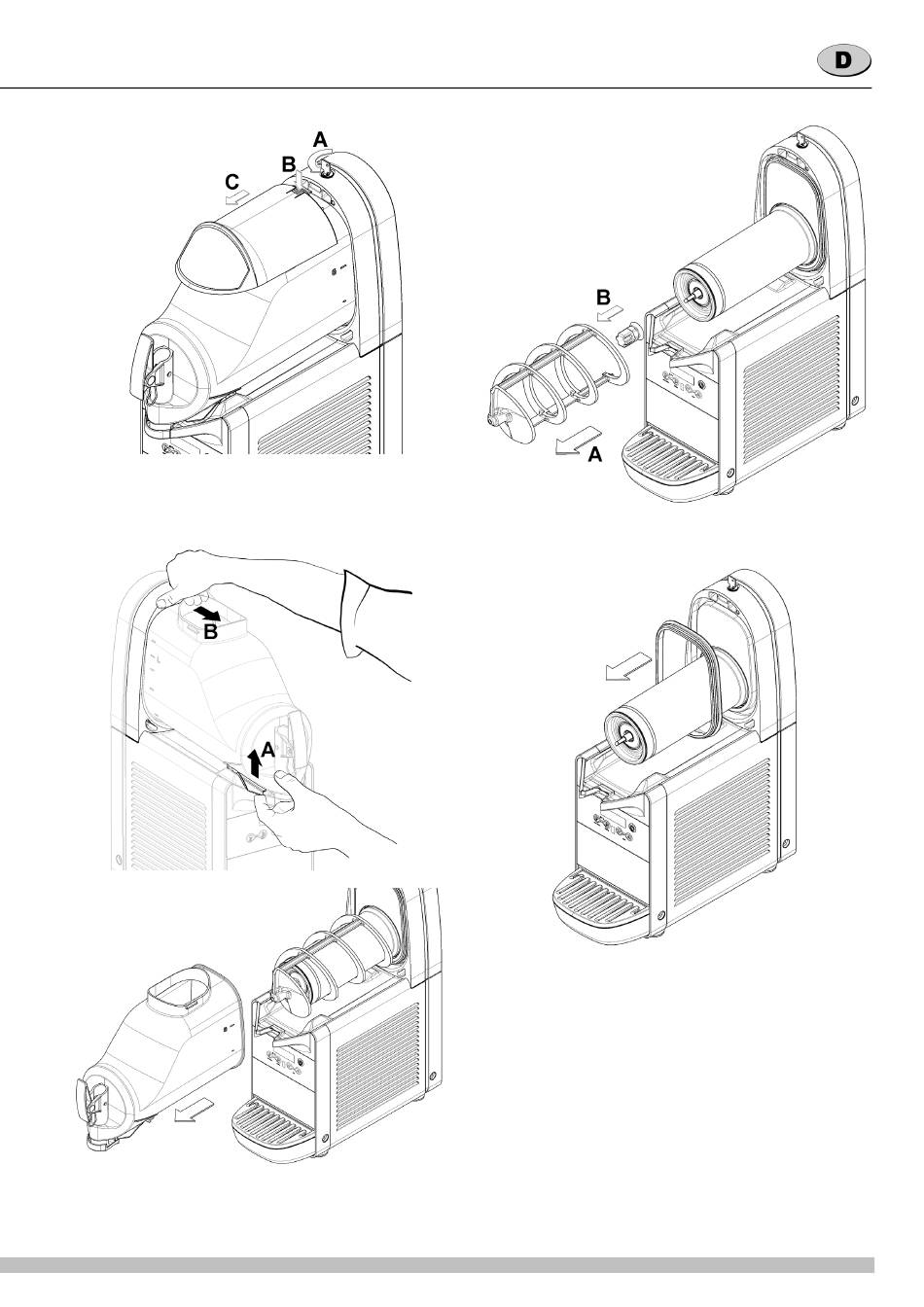 D

A
B
C

B
A

B
A