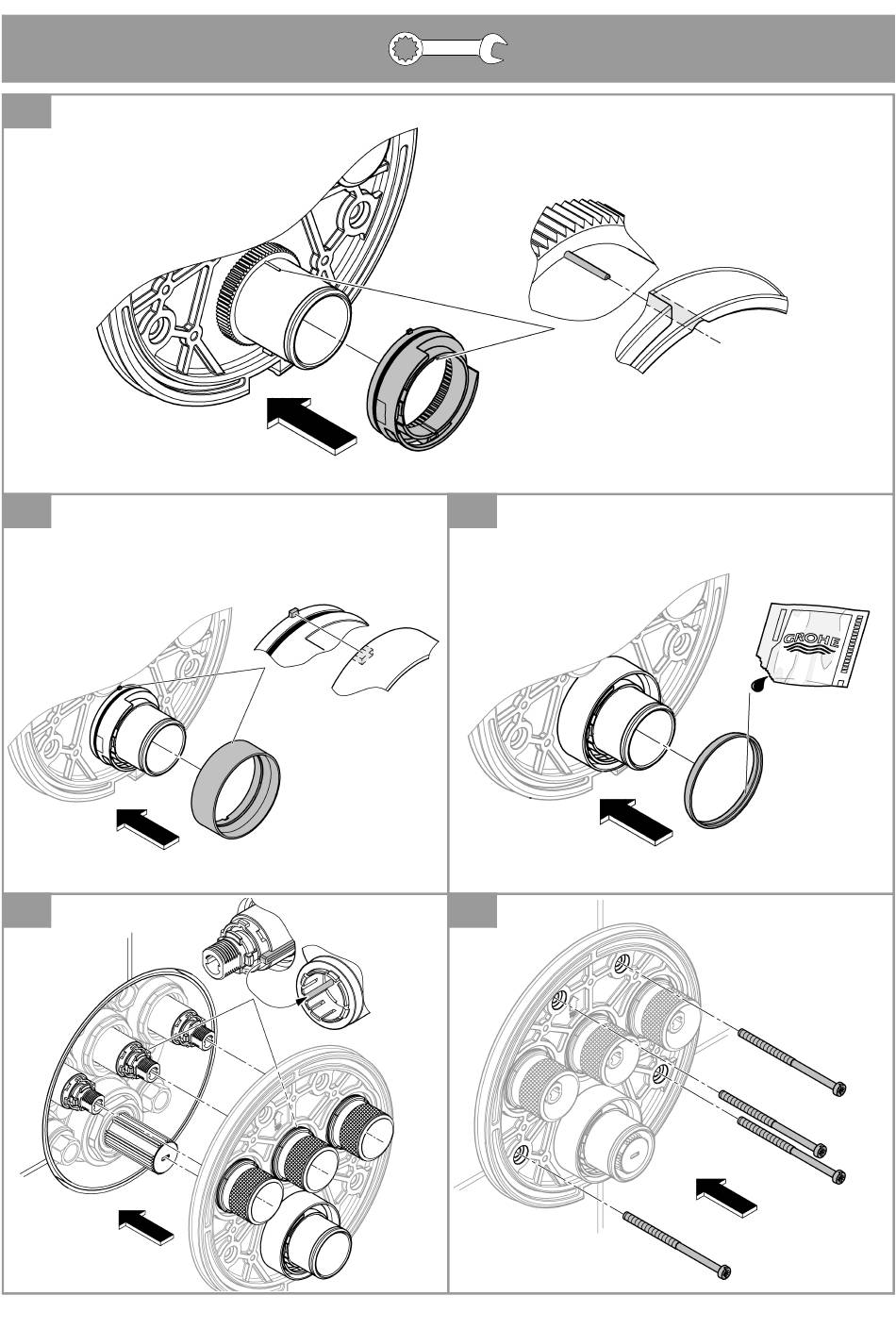 GROHE