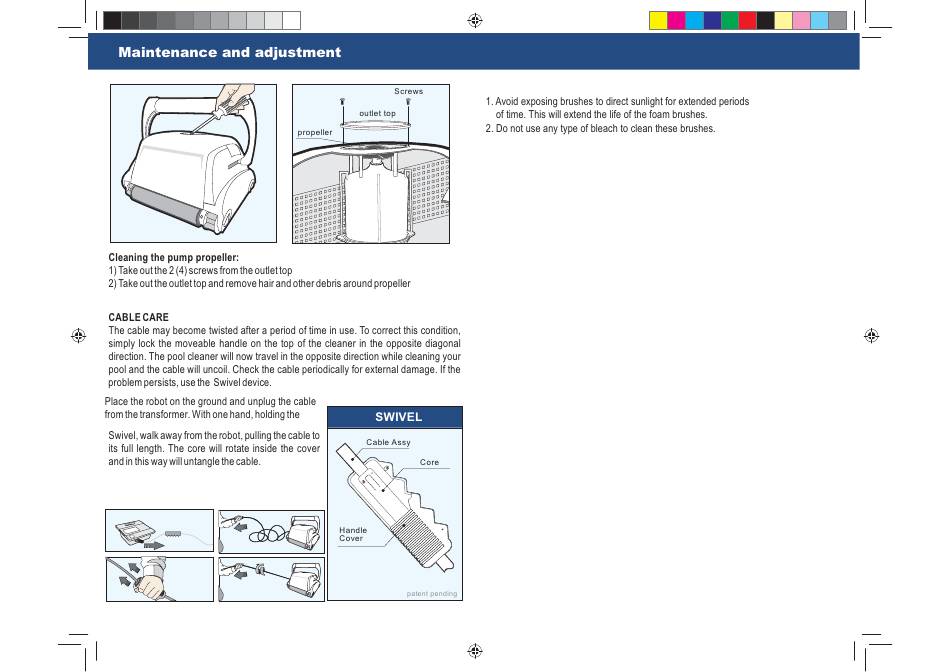 Maintenance and adjustment

Screws
outlet top
propeller

Cleaning the pump propeller:
1) Take out the 2 (4) screws from the outlet top
2) Take out the outlet top and remove hair and other debris around propeller

CABLE CARE
The cable may become twisted after a period of time in use. To correct this condition, simply lock the moveable handle on the top of the cleaner in the opposite diagonal direction. The pool cleaner will now travel in the opposite direction while cleaning your pool and the cable will uncoil. Check the cable periodically for external damage. If the problem persists, use the Swivel device.

Place the robot on the ground and unplug the cable from the transformer. With one hand, holding the

Swivel, walk away from the robot, pulling the cable to its full length. The core will rotate inside the cover and in this way will untangle the cable.

SWIVEL
Cable Assy
Core
Handle Cover
patent pending

1. Avoid exposing brushes to direct sunlight for extended periods of time. This will extend the life of the foam brushes.
2. Do not use any type of bleach to clean these brushes.