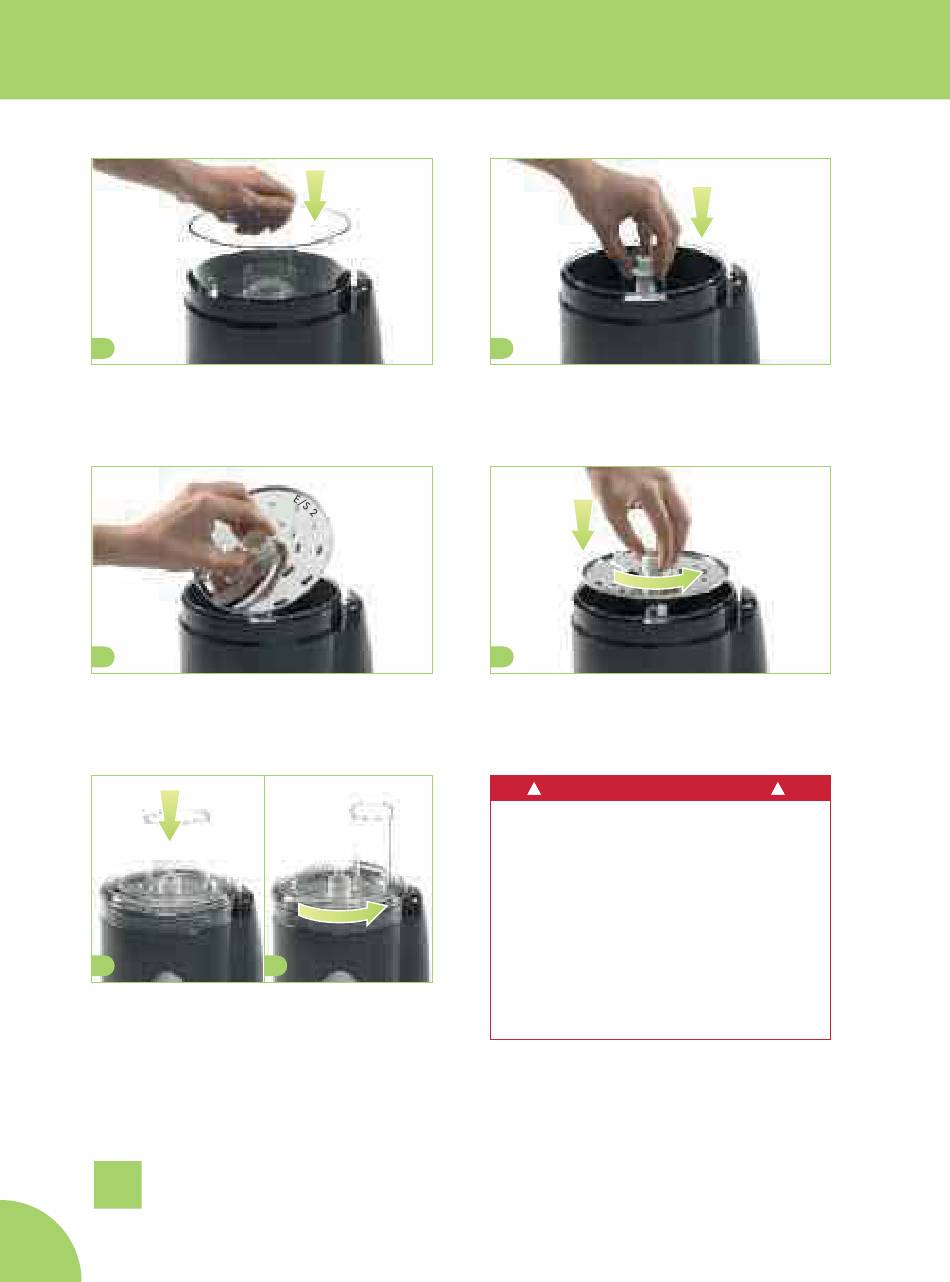 E/S 2