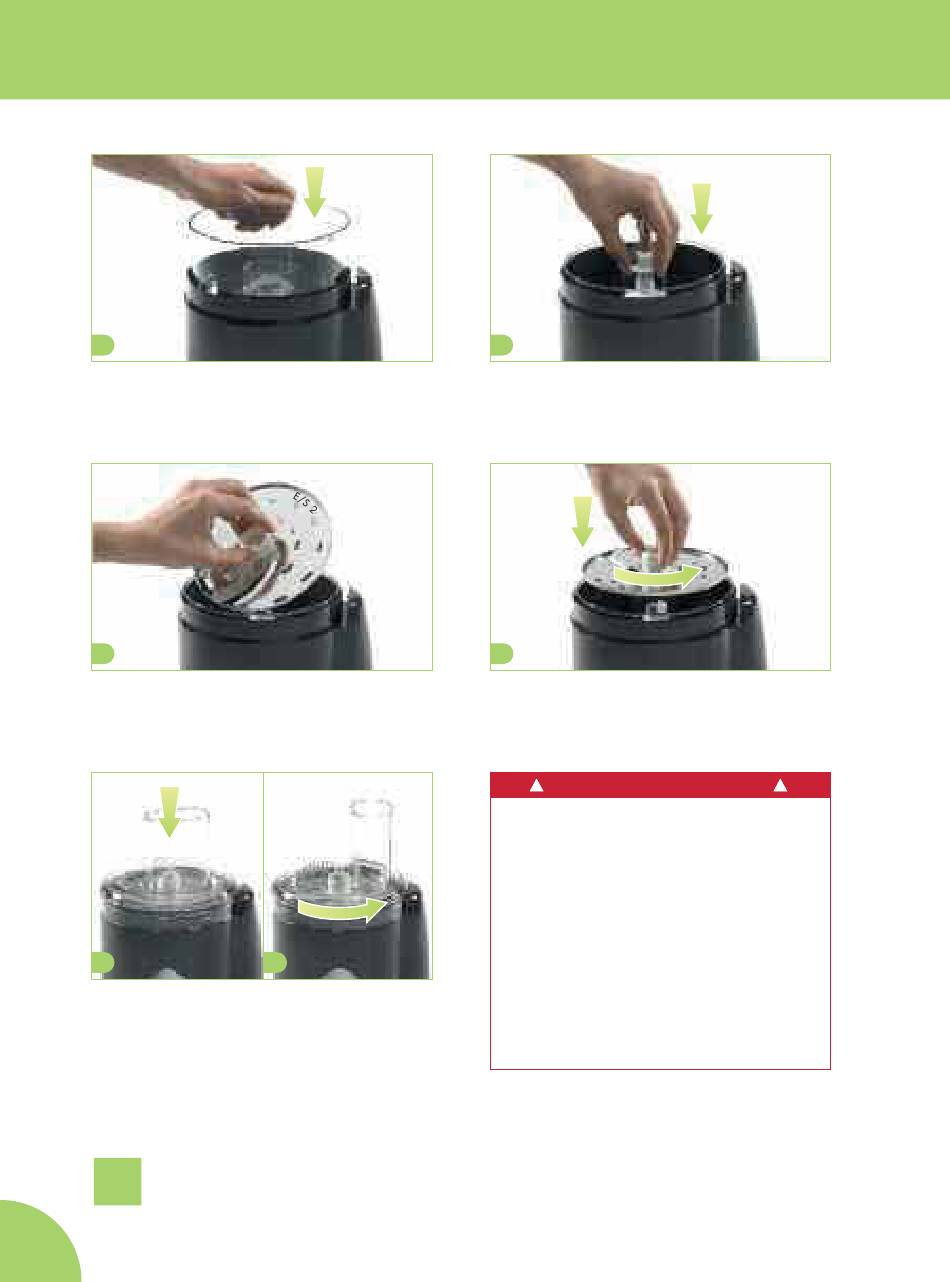 E/S 2