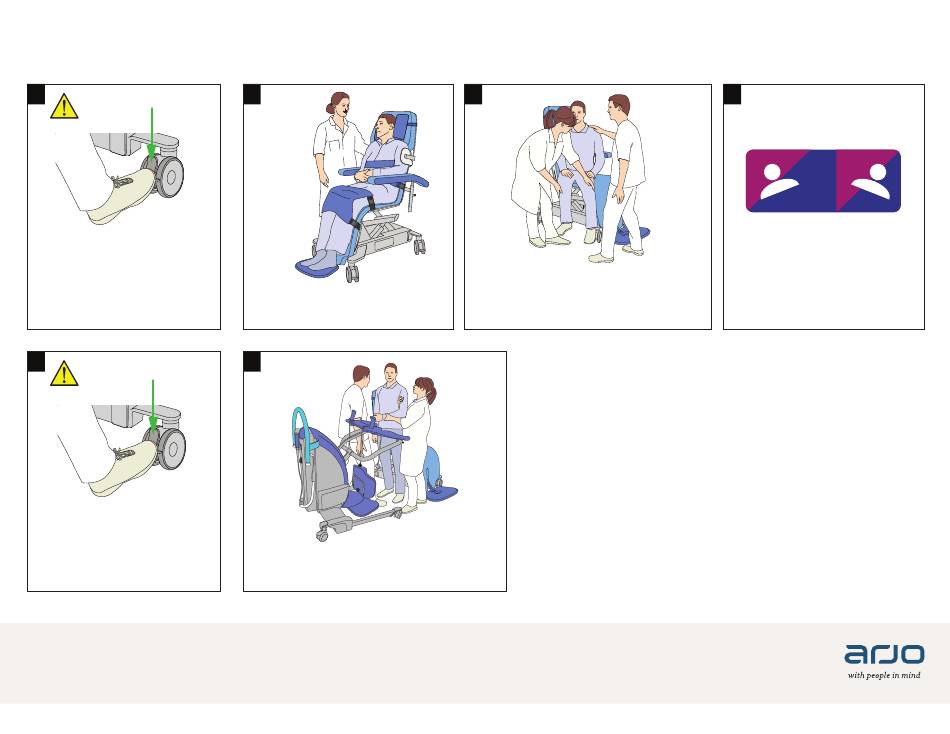 arjo
with people in mind