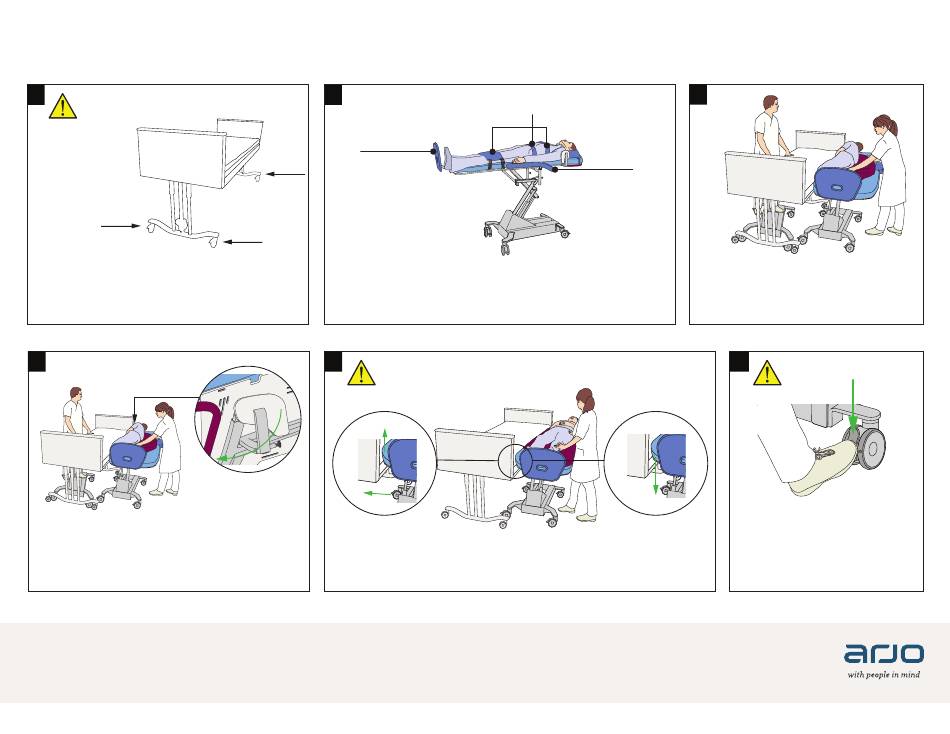 arjo
with people in mind