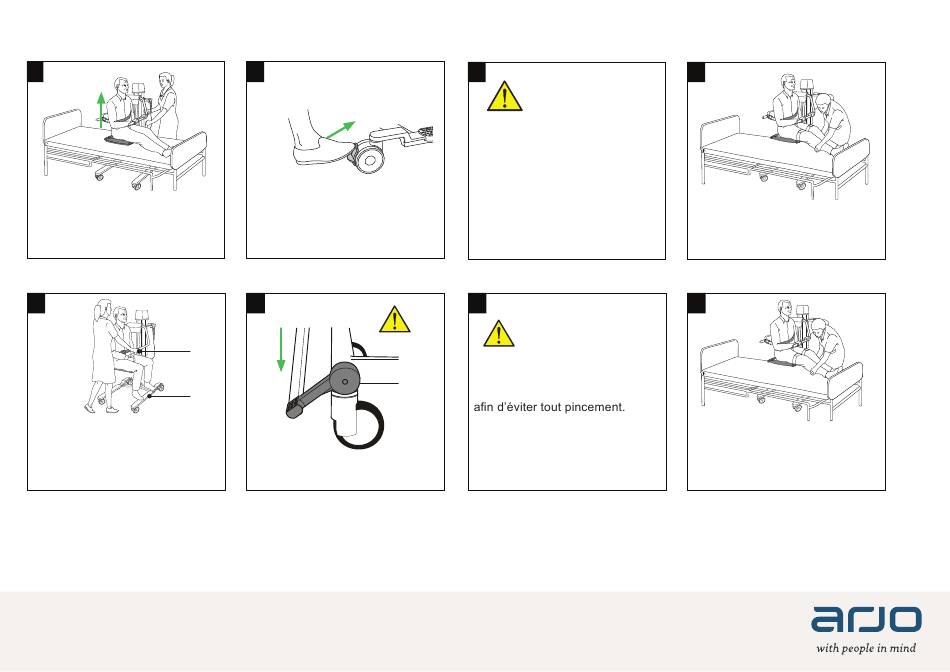 afin d'éviter tout pincement.

arjo
with people in mind