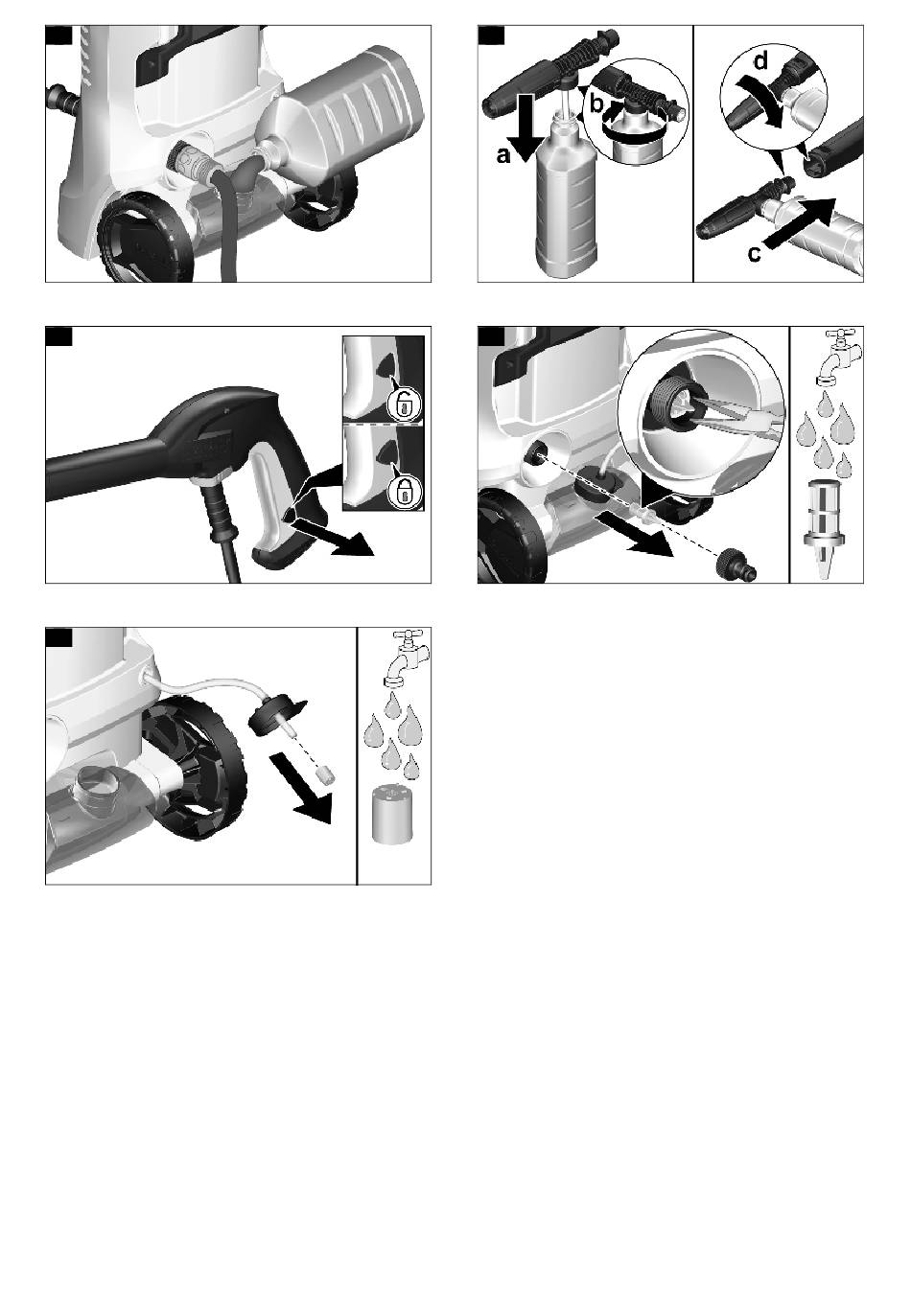 a
b
d
c