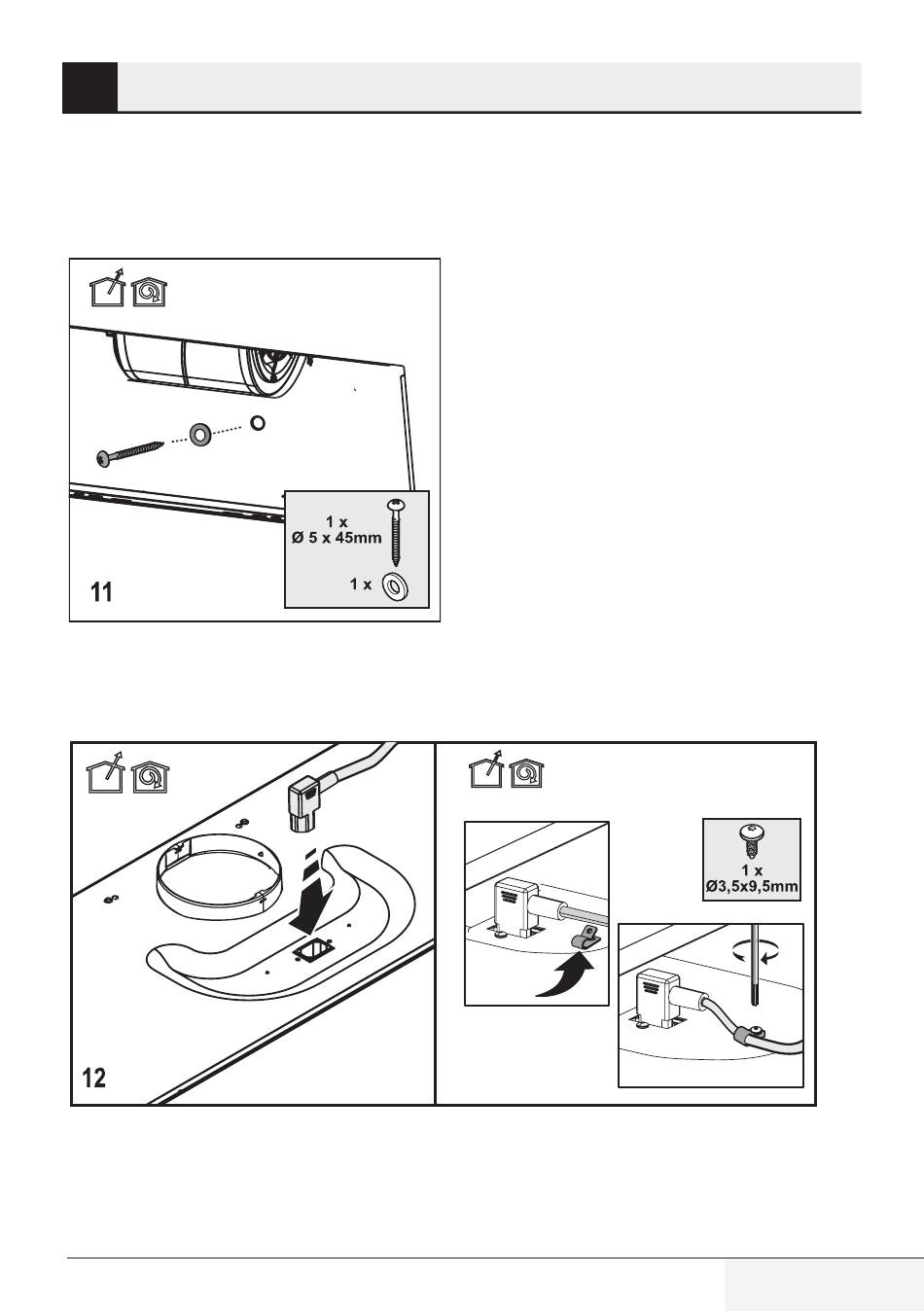 1 x
Ø 5 x 45mm

1 x

11

12

1 x
Ø3,5x9,5mm