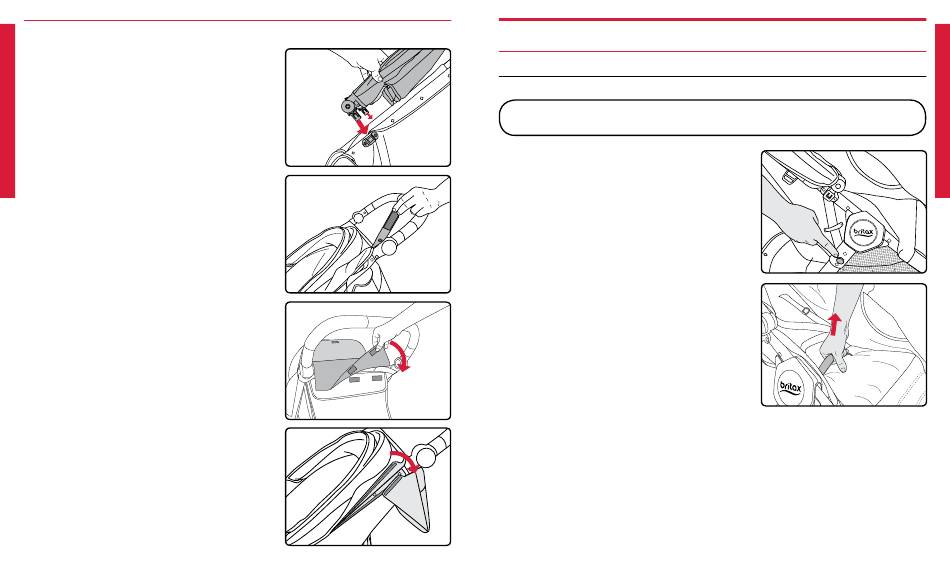 britax

britax