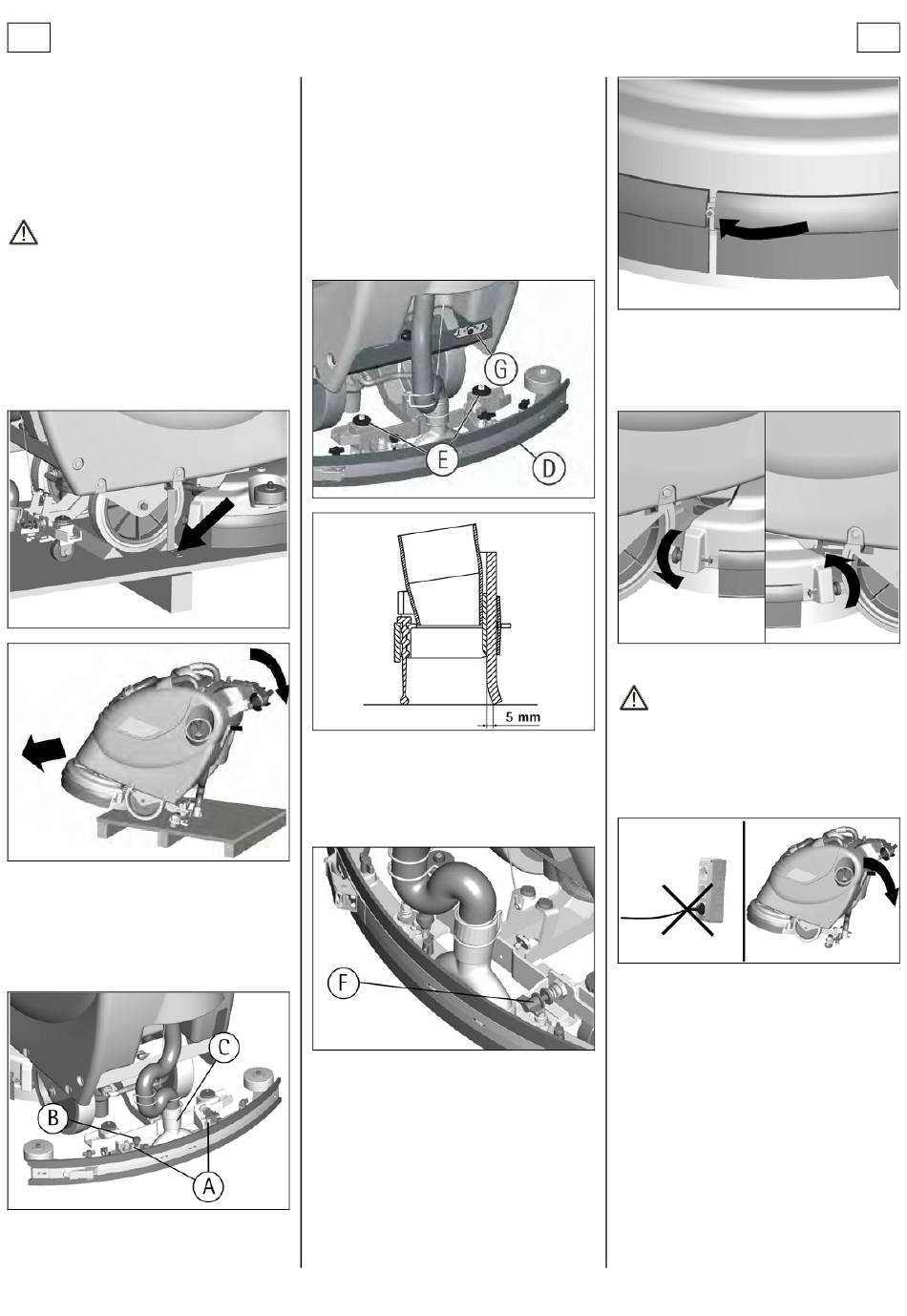 G

E

D

5 mm

F

C

B

A