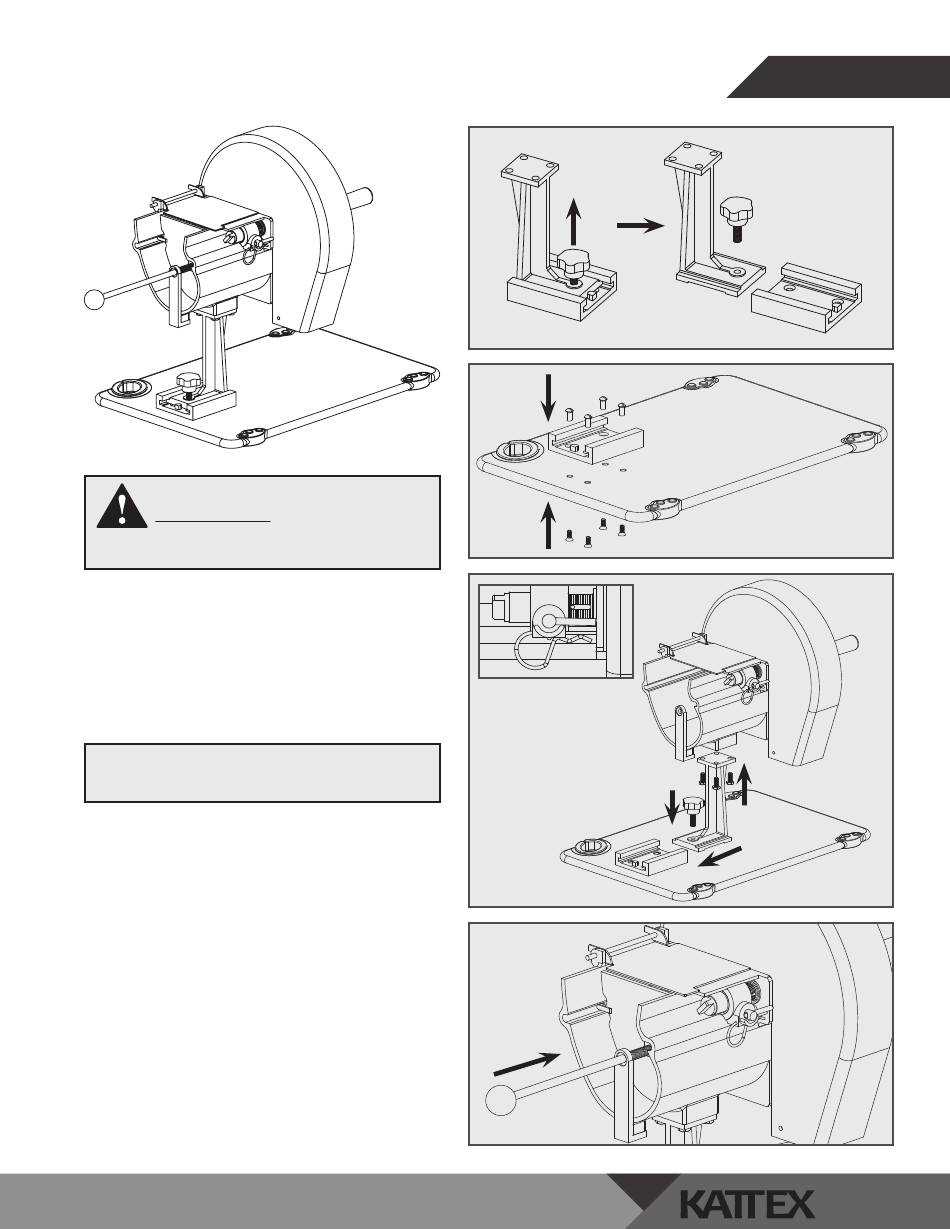 KATTEX