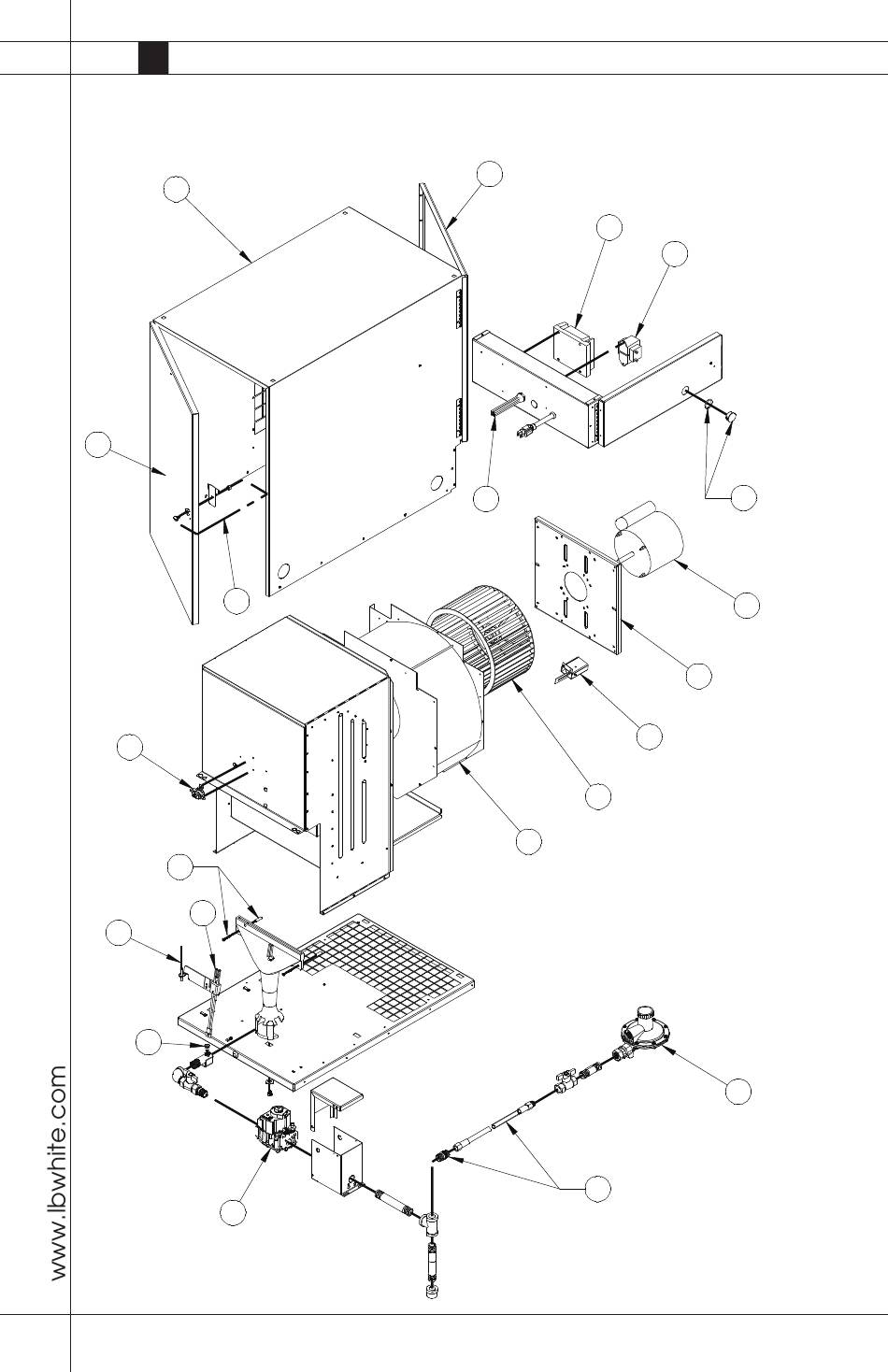 www.lbwhite.com