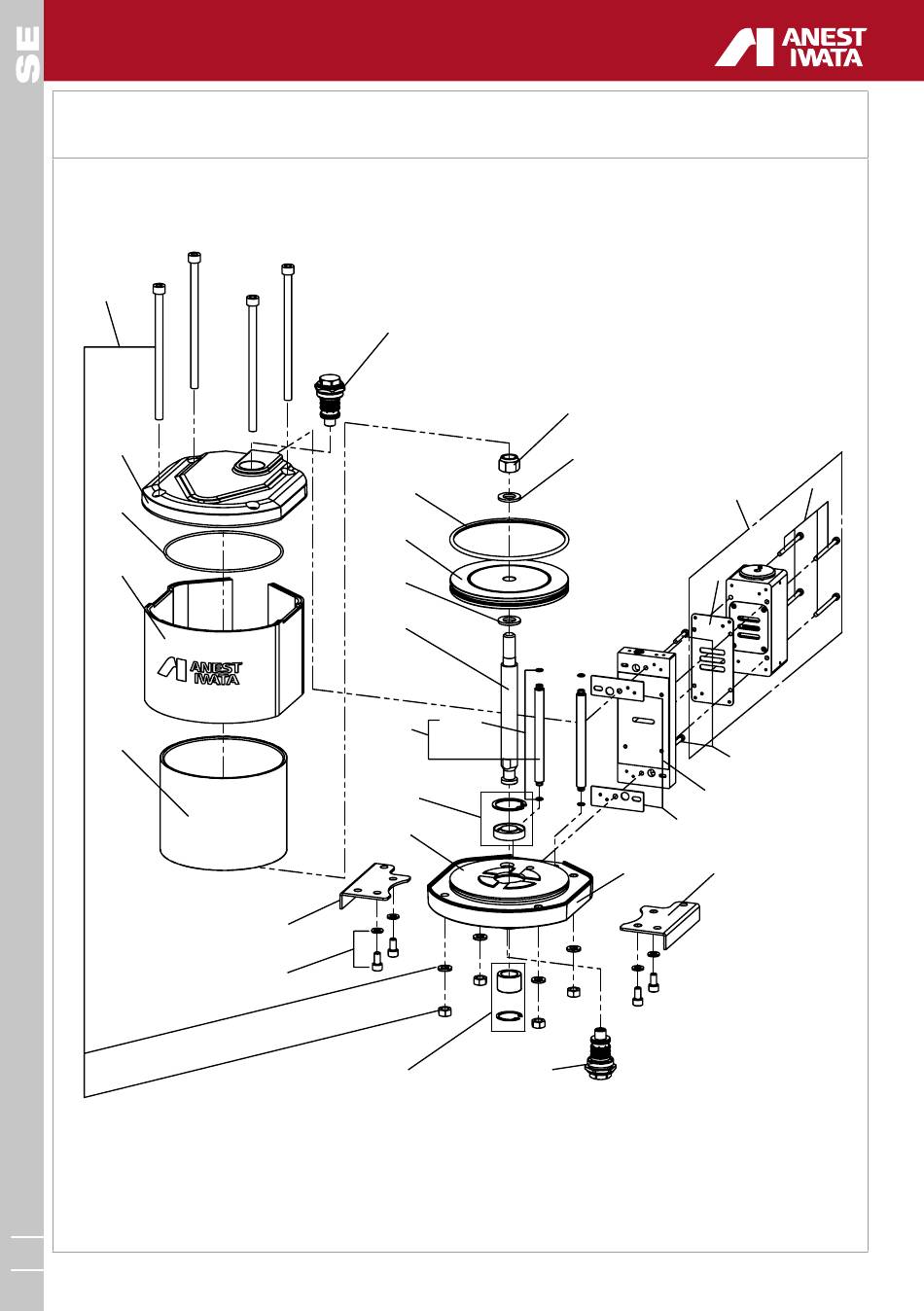 SE

ANEST IWATA

ANEST IWATA