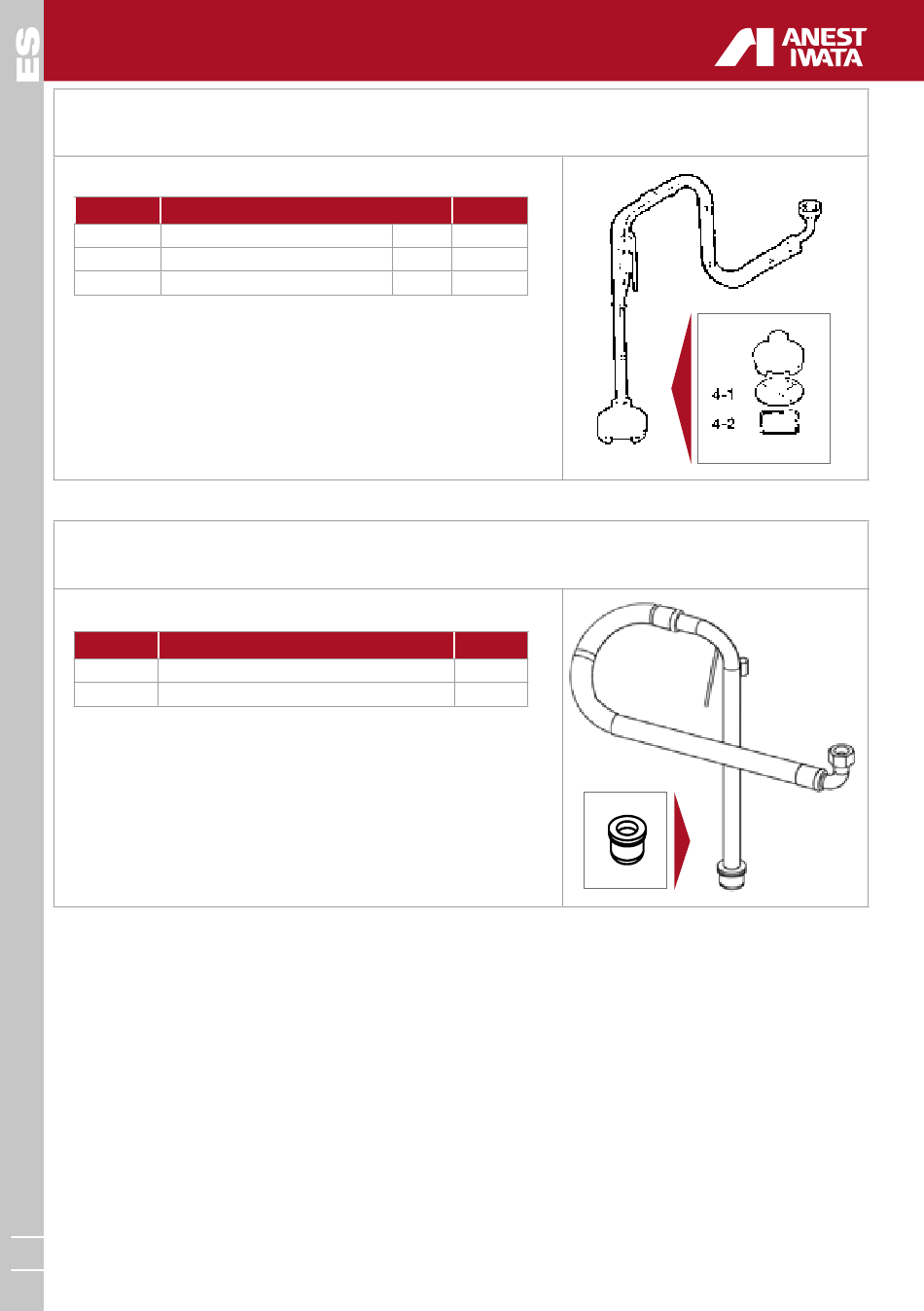 ES

ANEST IWATA

4-1

4-2