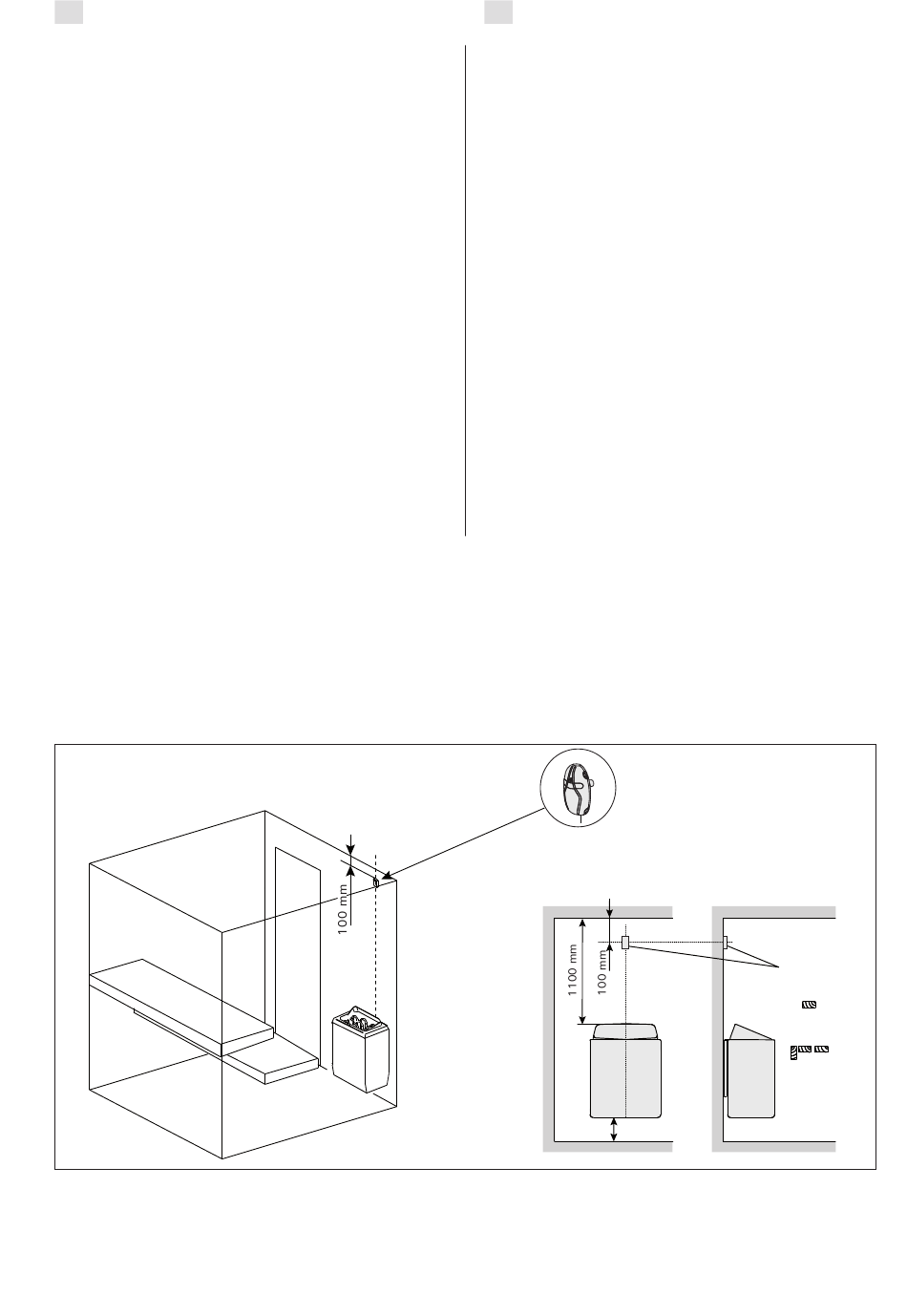 100 mm

1100 mm

100 mm