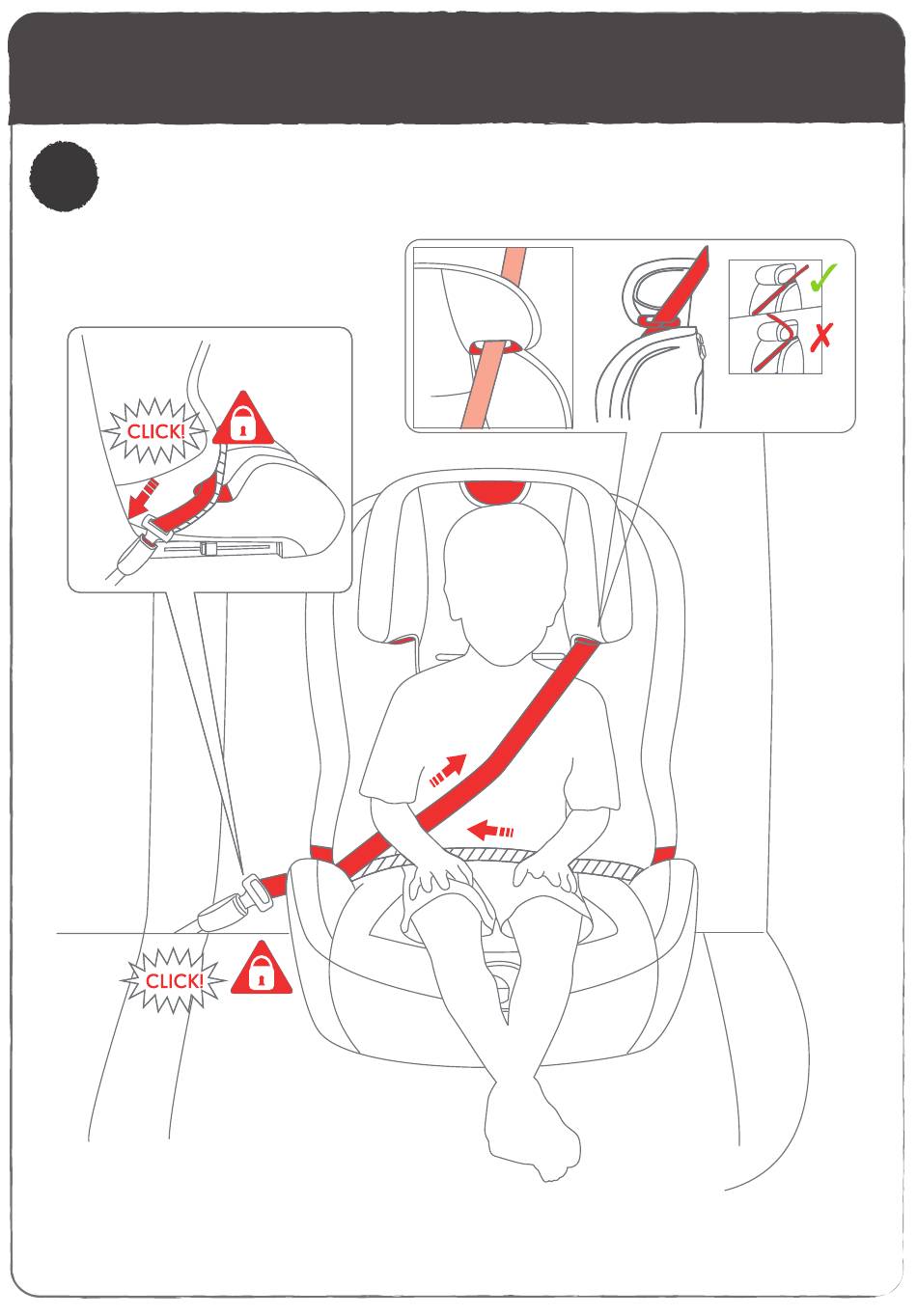 CLICK!

CLICK!