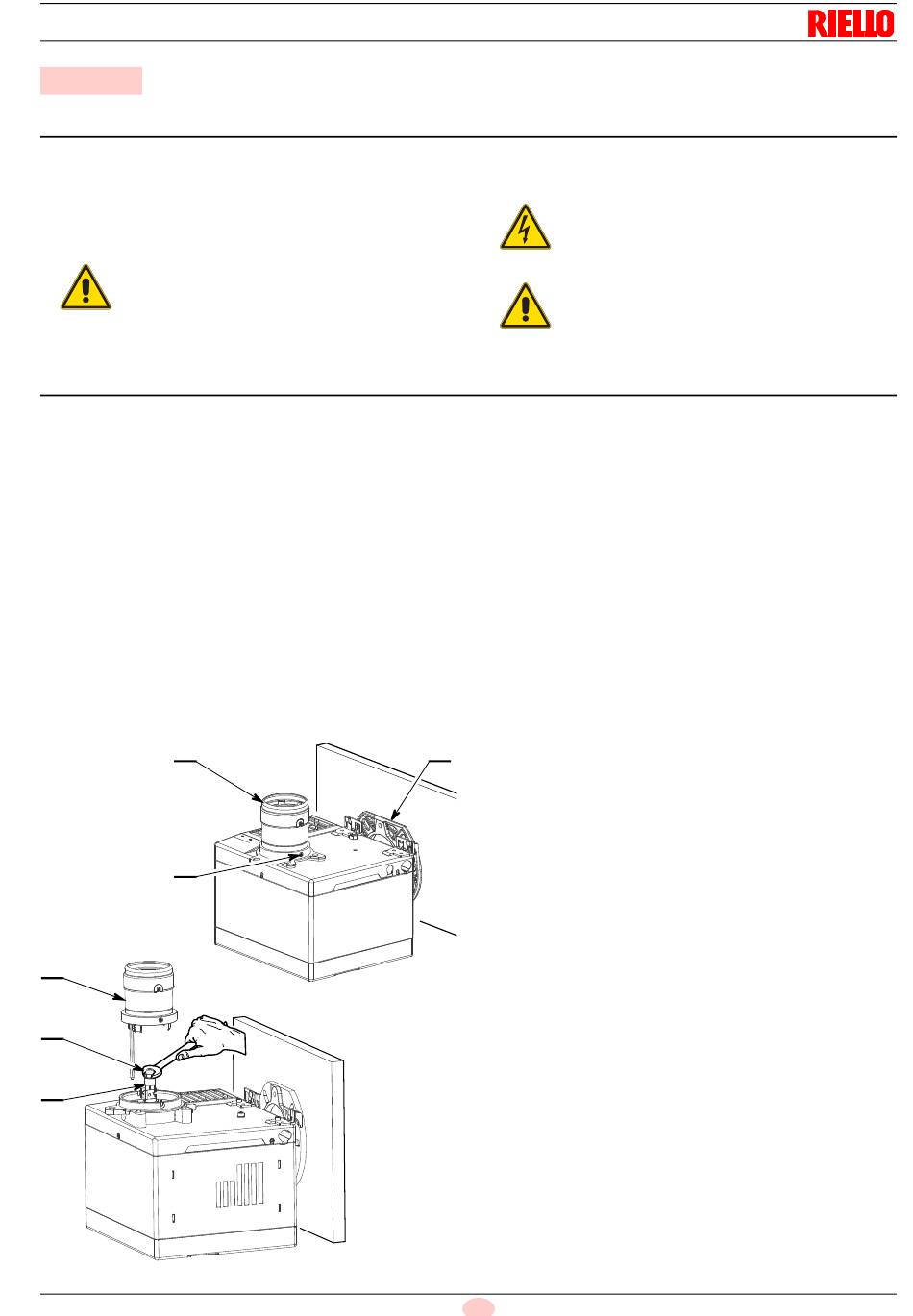 RIELLO