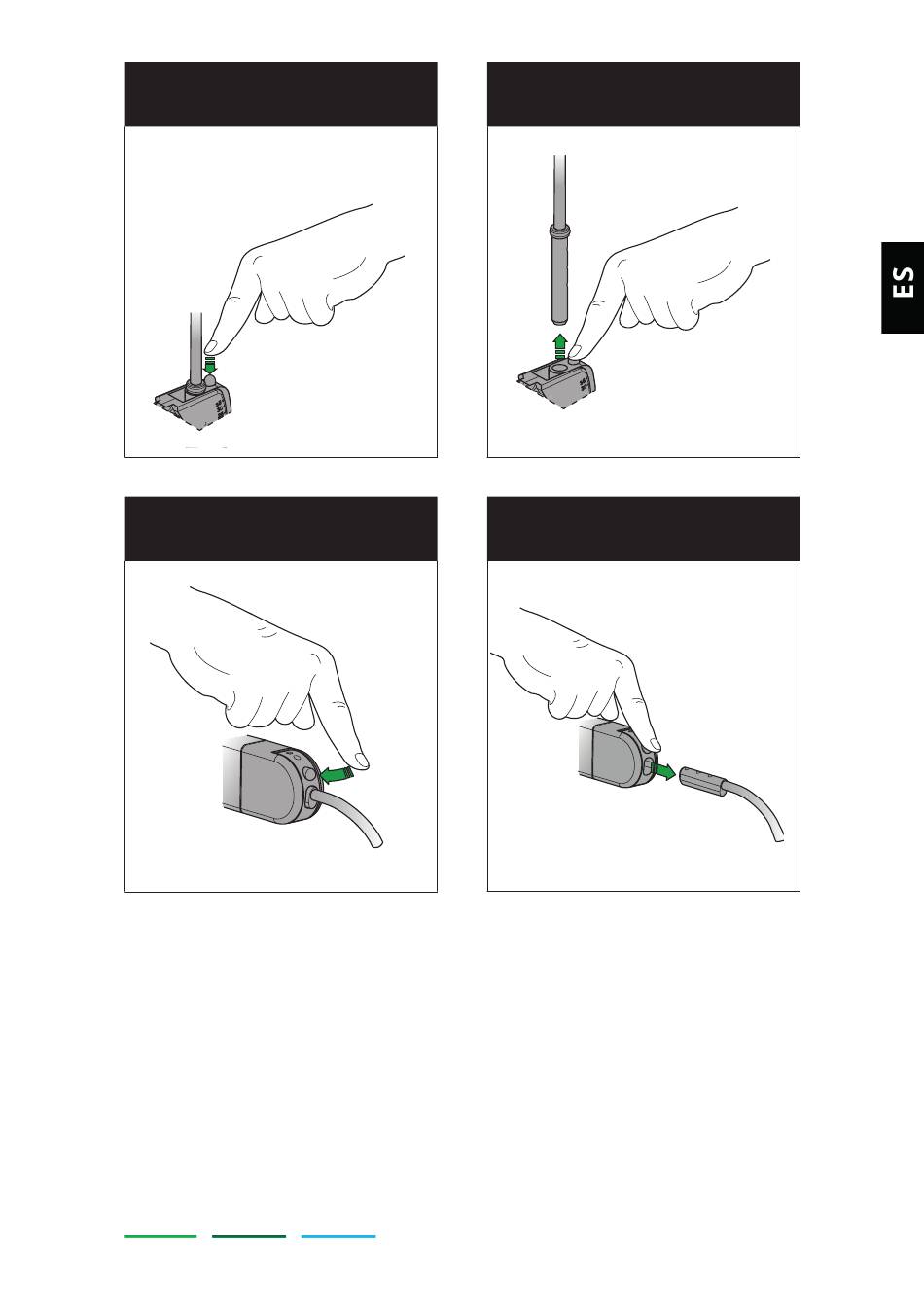 ES