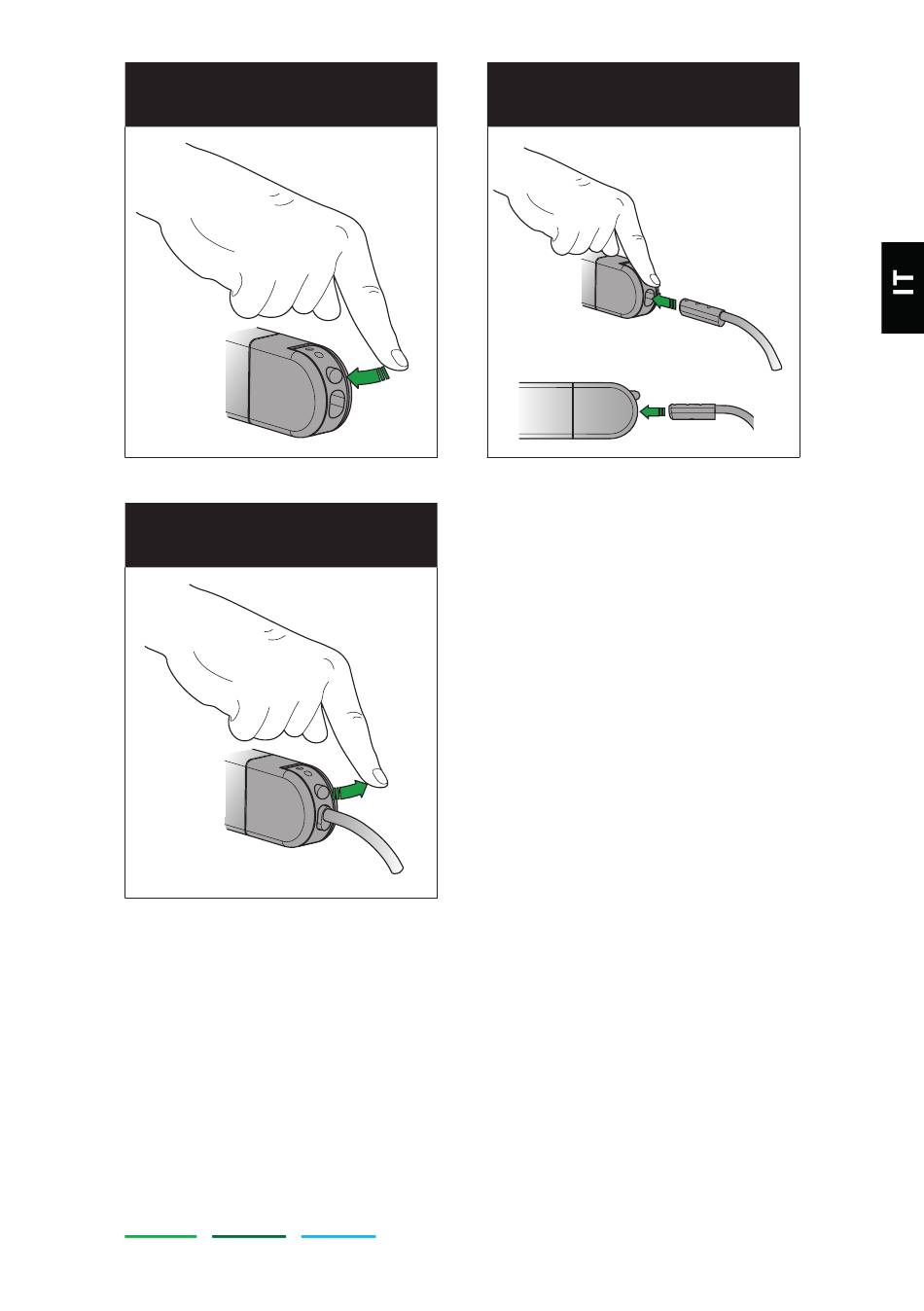 IT