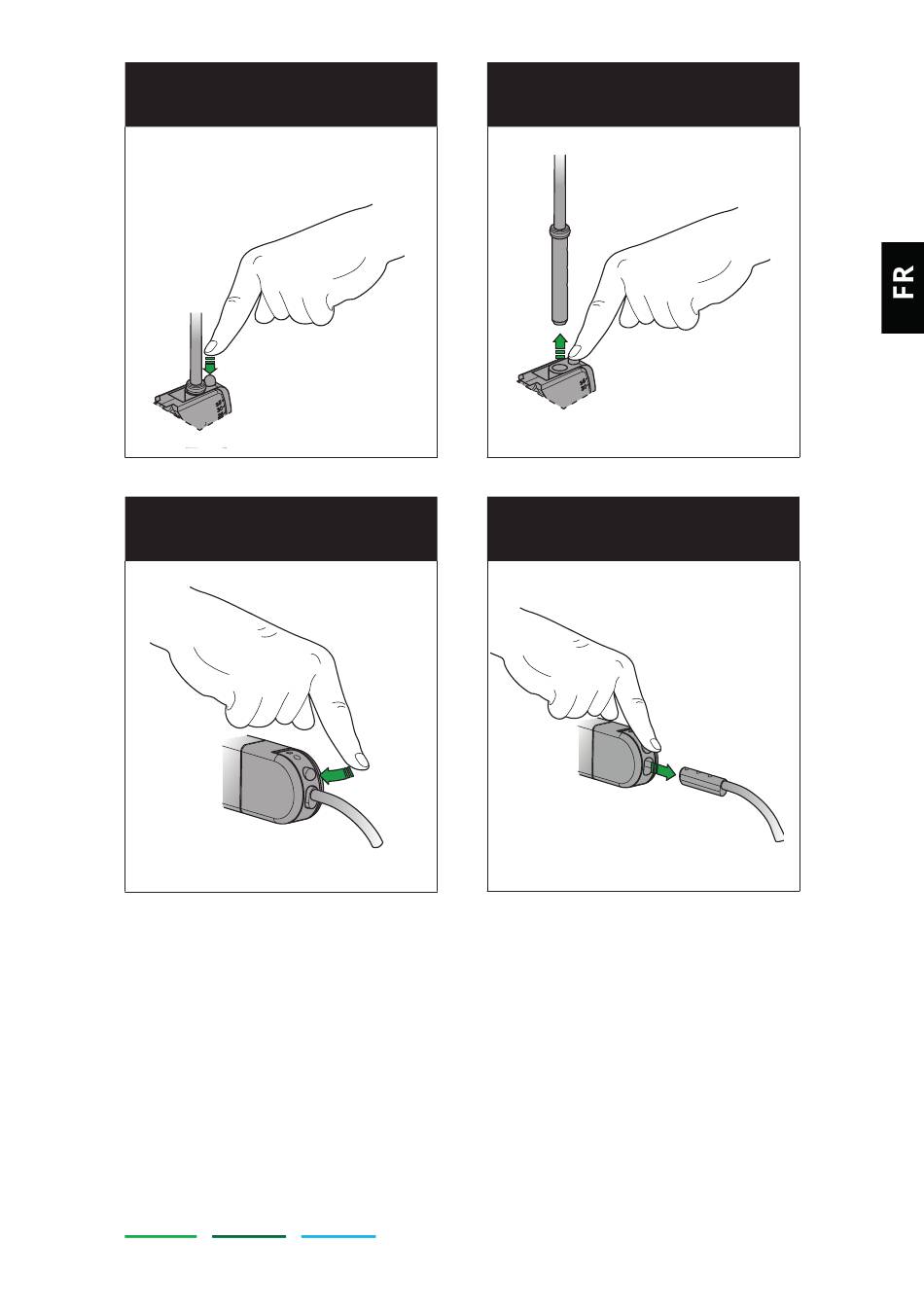 FR