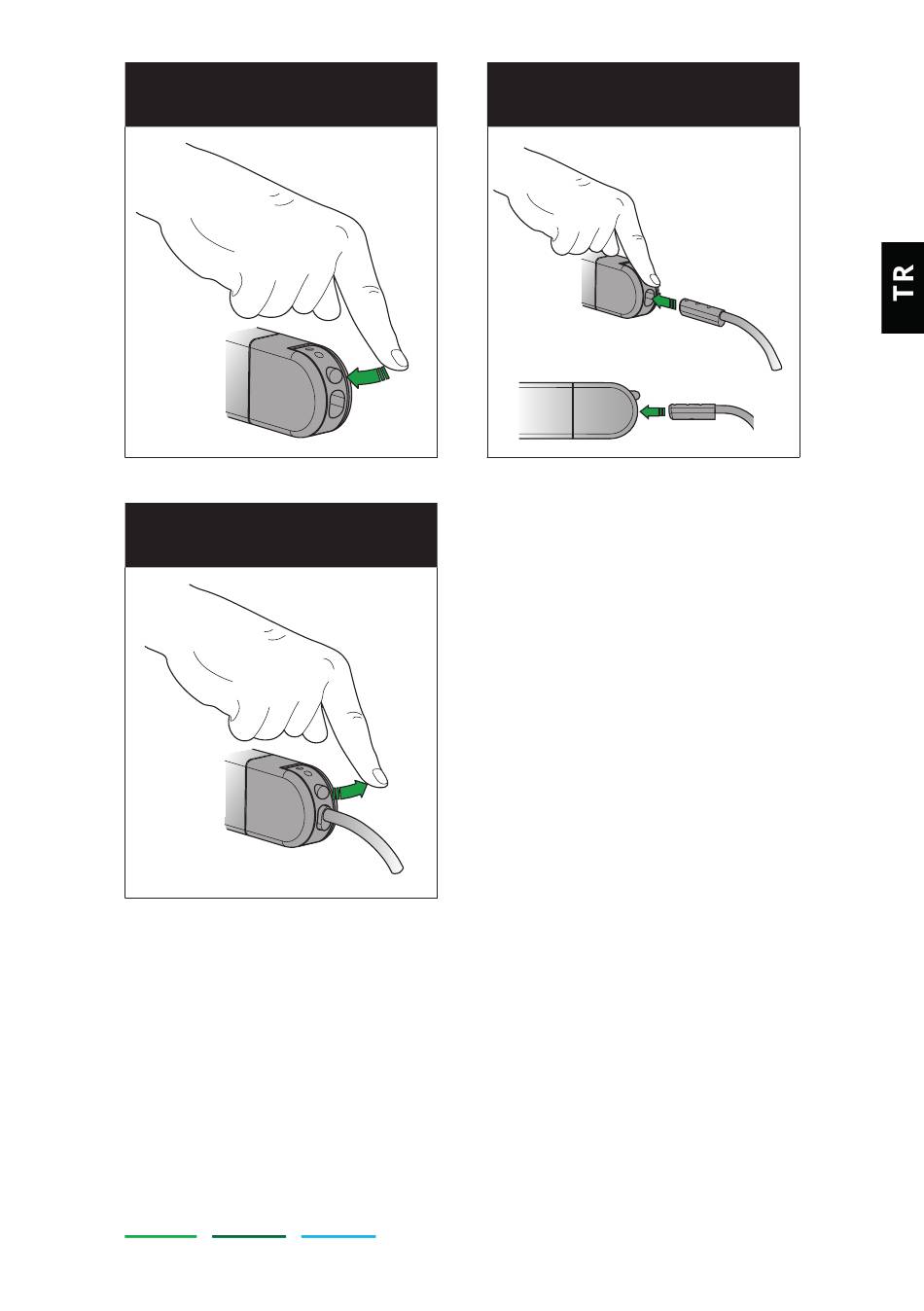 TR