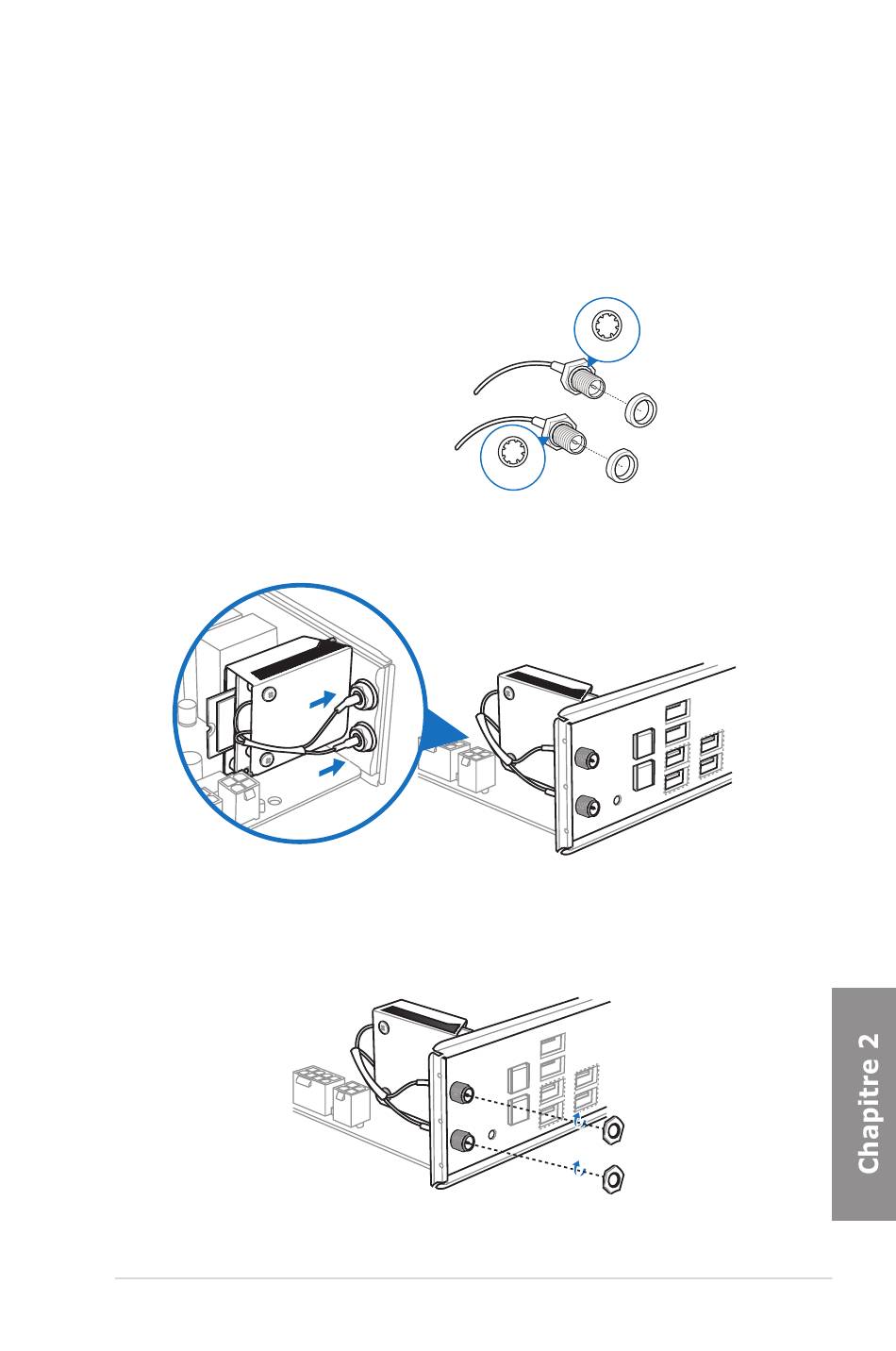 Chapitre 2