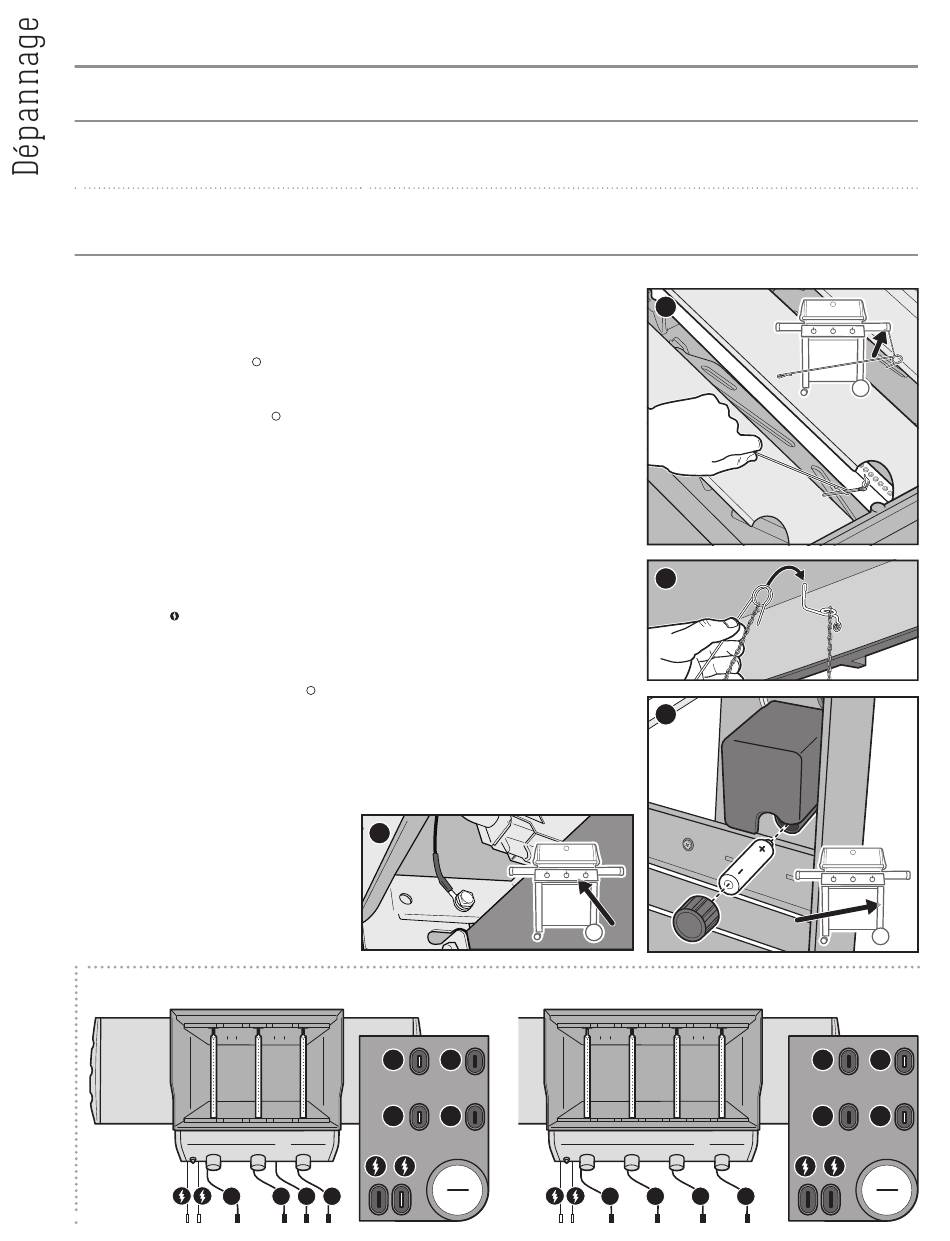 Dépannage