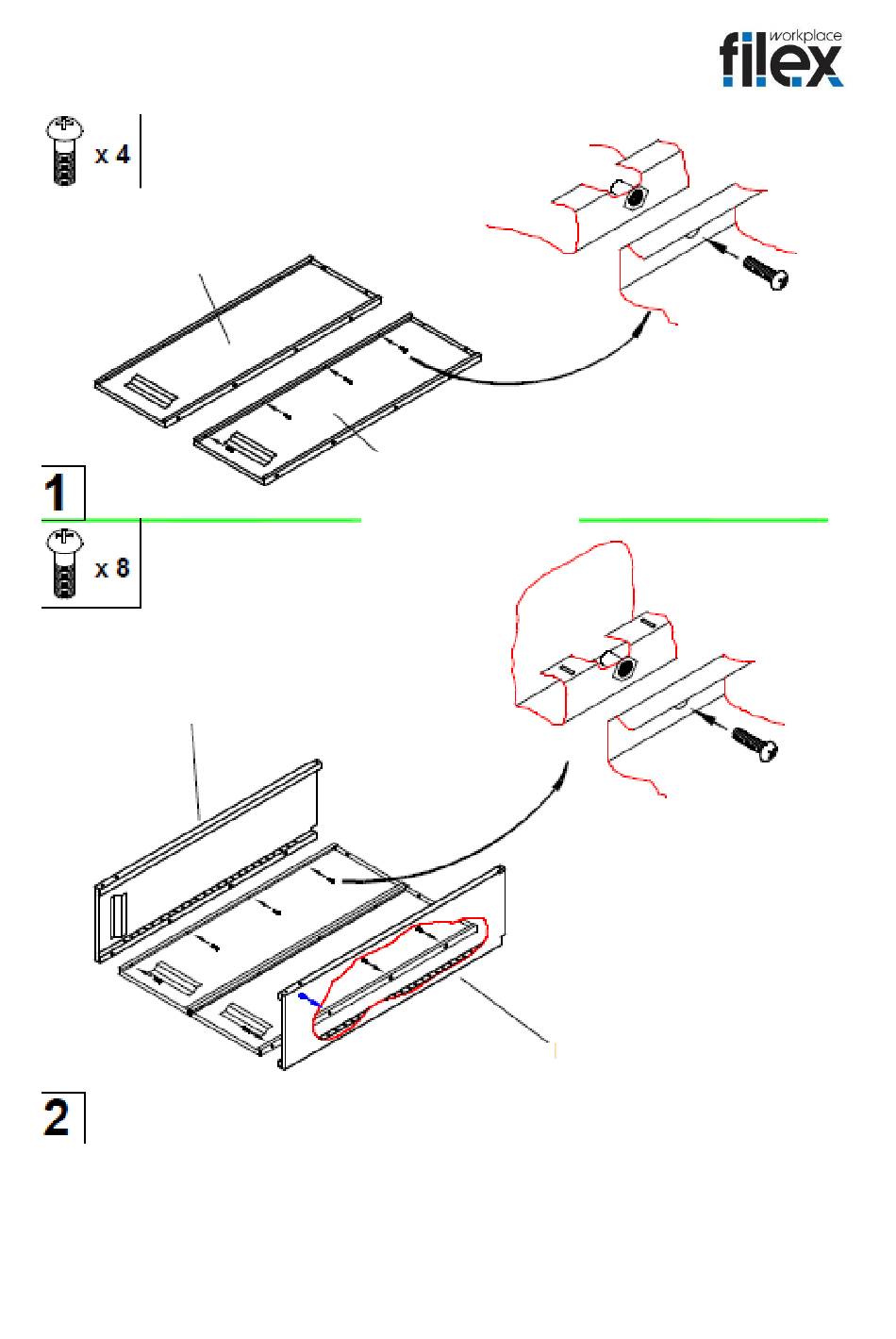 workplace
filex

x 4

1

x 8

2