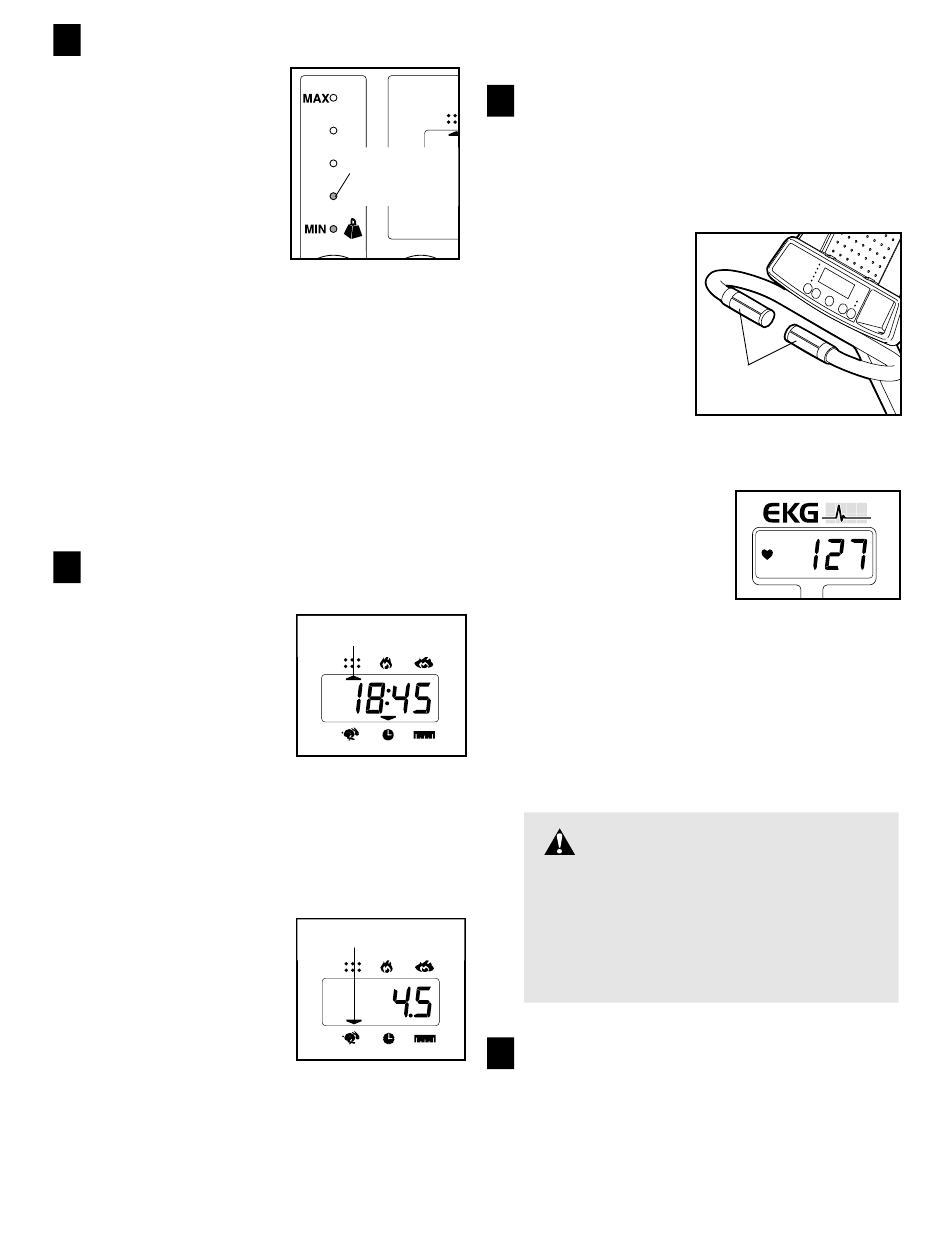 MAX

MIN

EKG

127

18:45

4.5