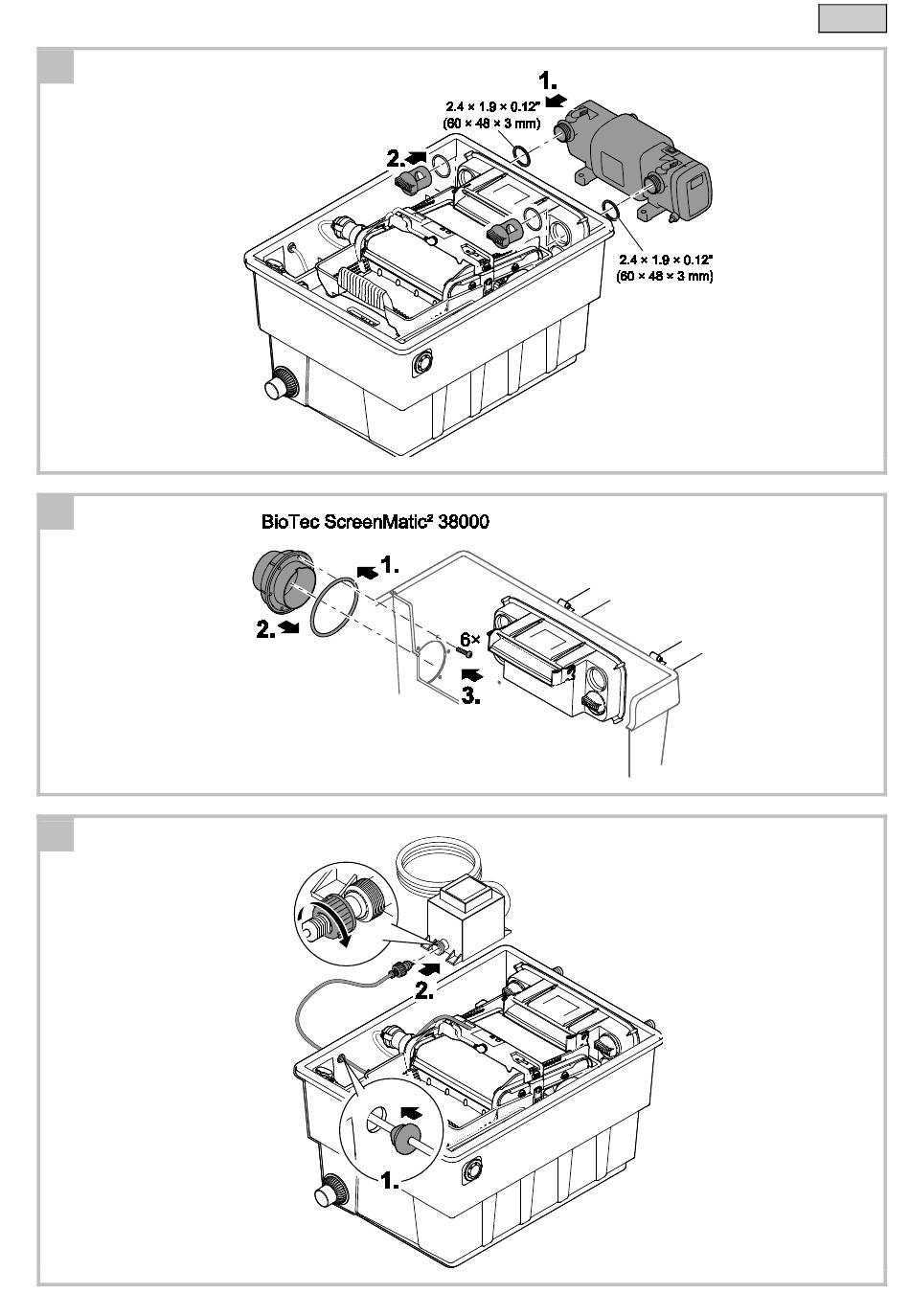 1.
2.4 × 1.9 × 0.12"
(60 × 48 × 3 mm)
2.
2.4 × 1.9 × 0.12"
(60 × 48 × 3 mm)

BioTec ScreenMatic² 38000
1.
2.
6×
3.

2.
1.