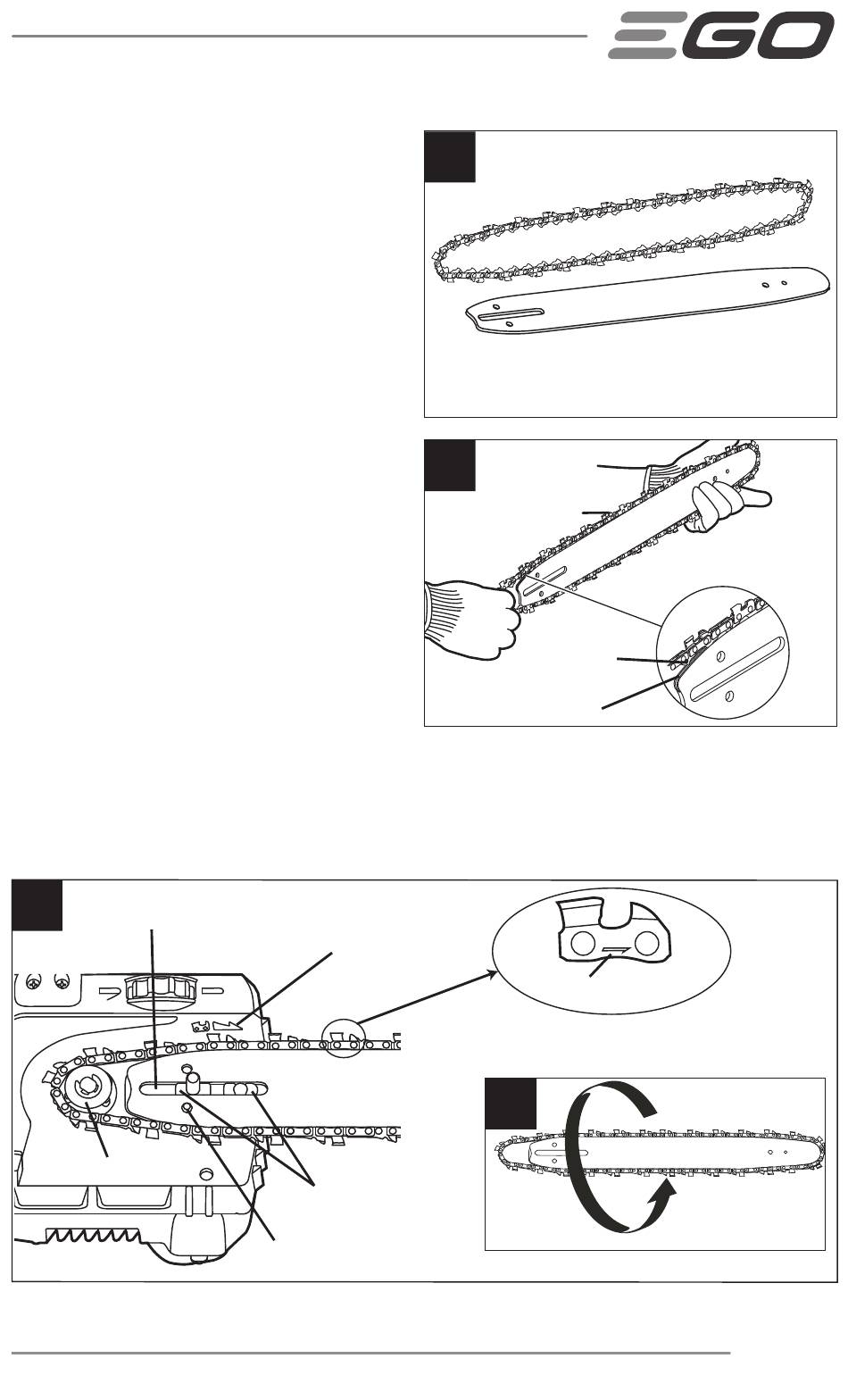 EGO