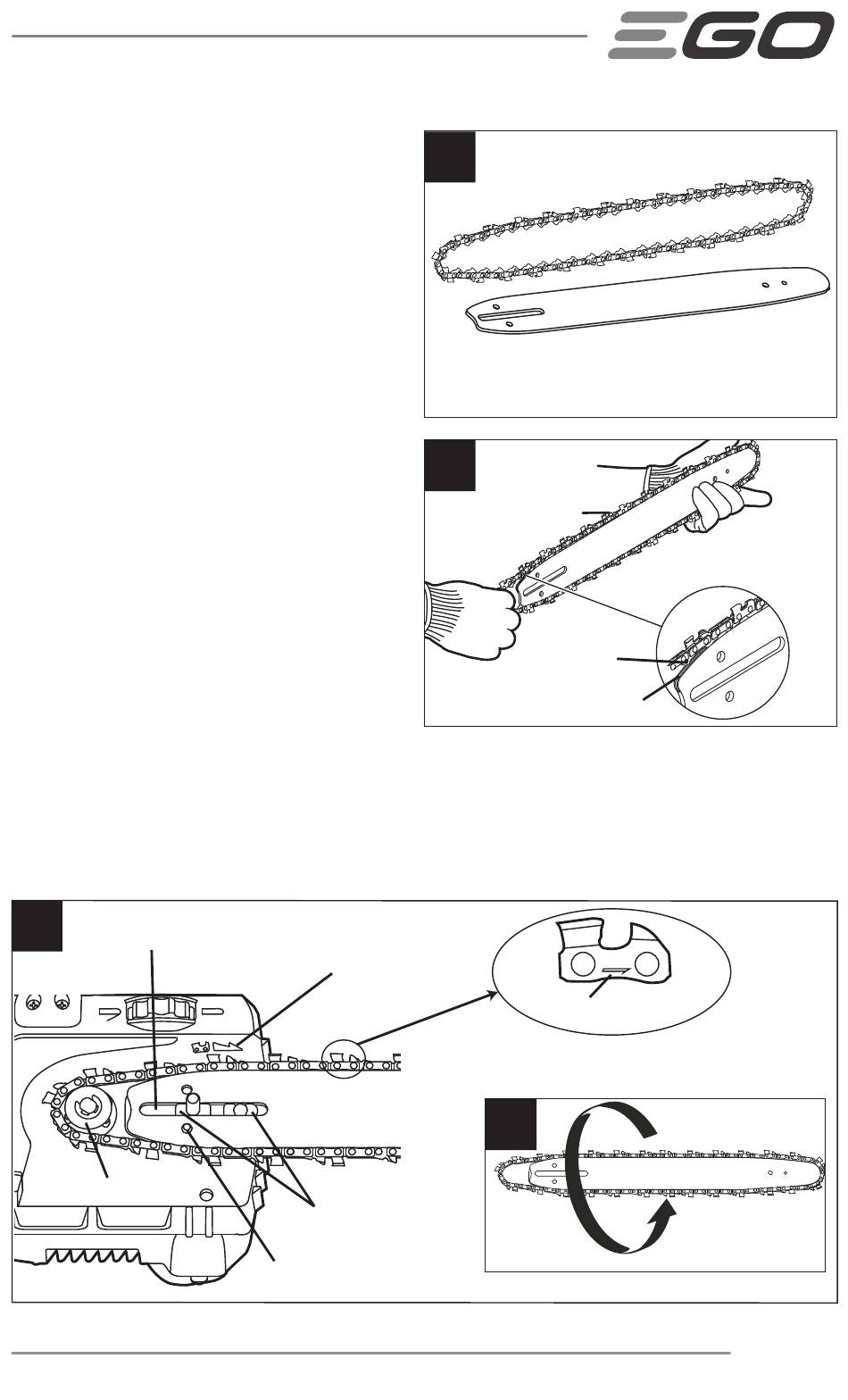 EGO