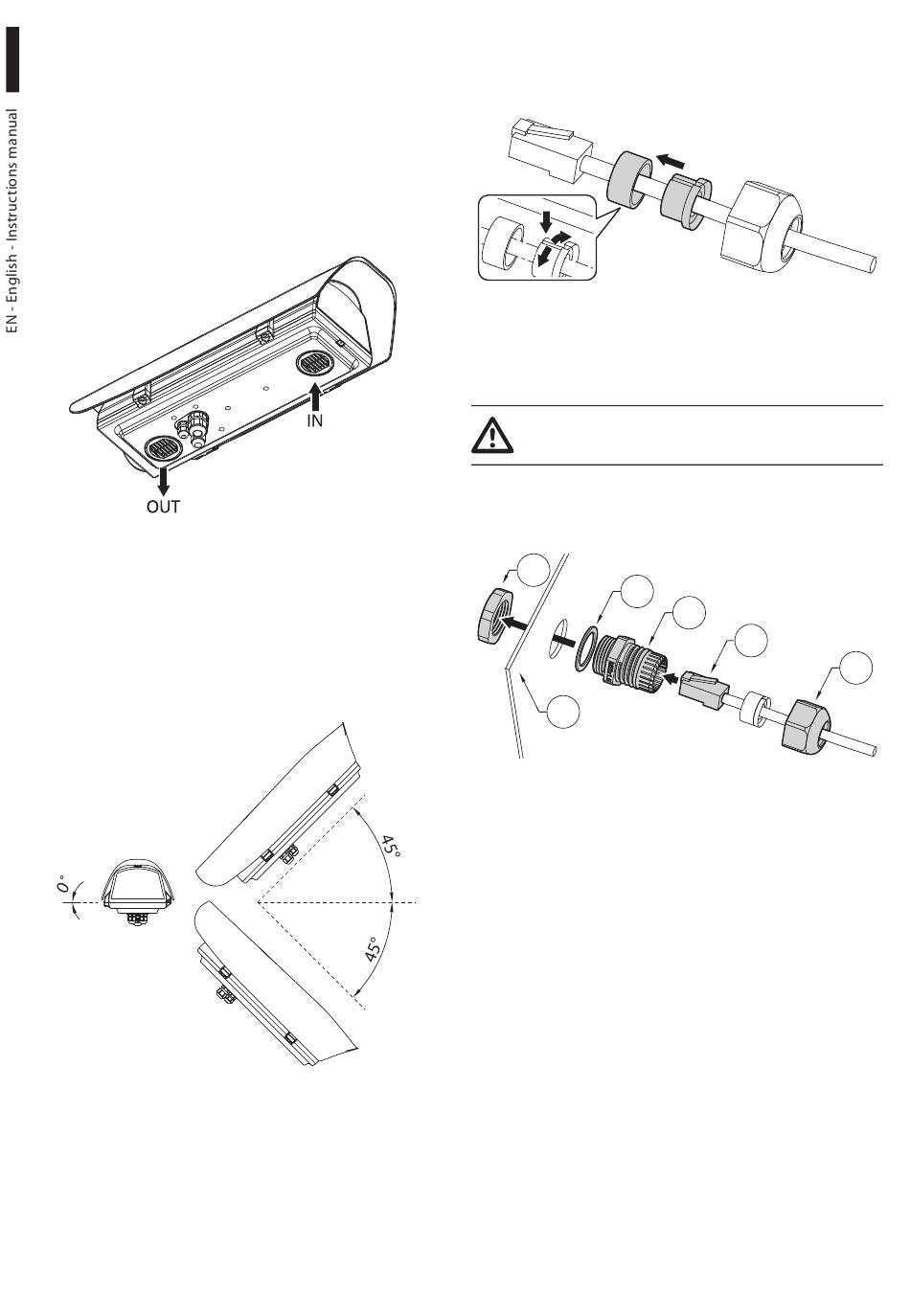 EN - English - Instructions manual

IN

OUT

0°

45°

45°