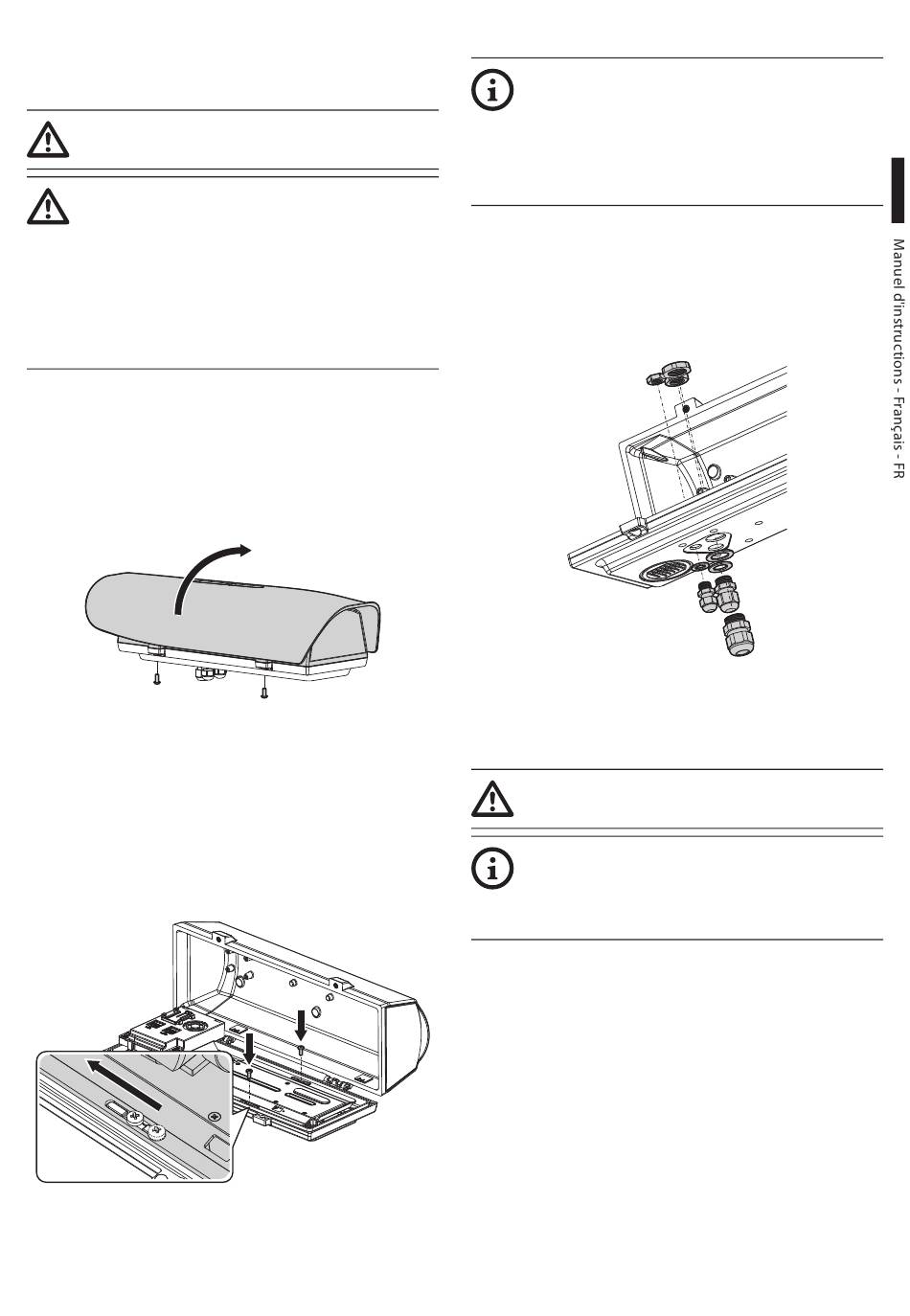 Manuel d'instructions - Français - FR