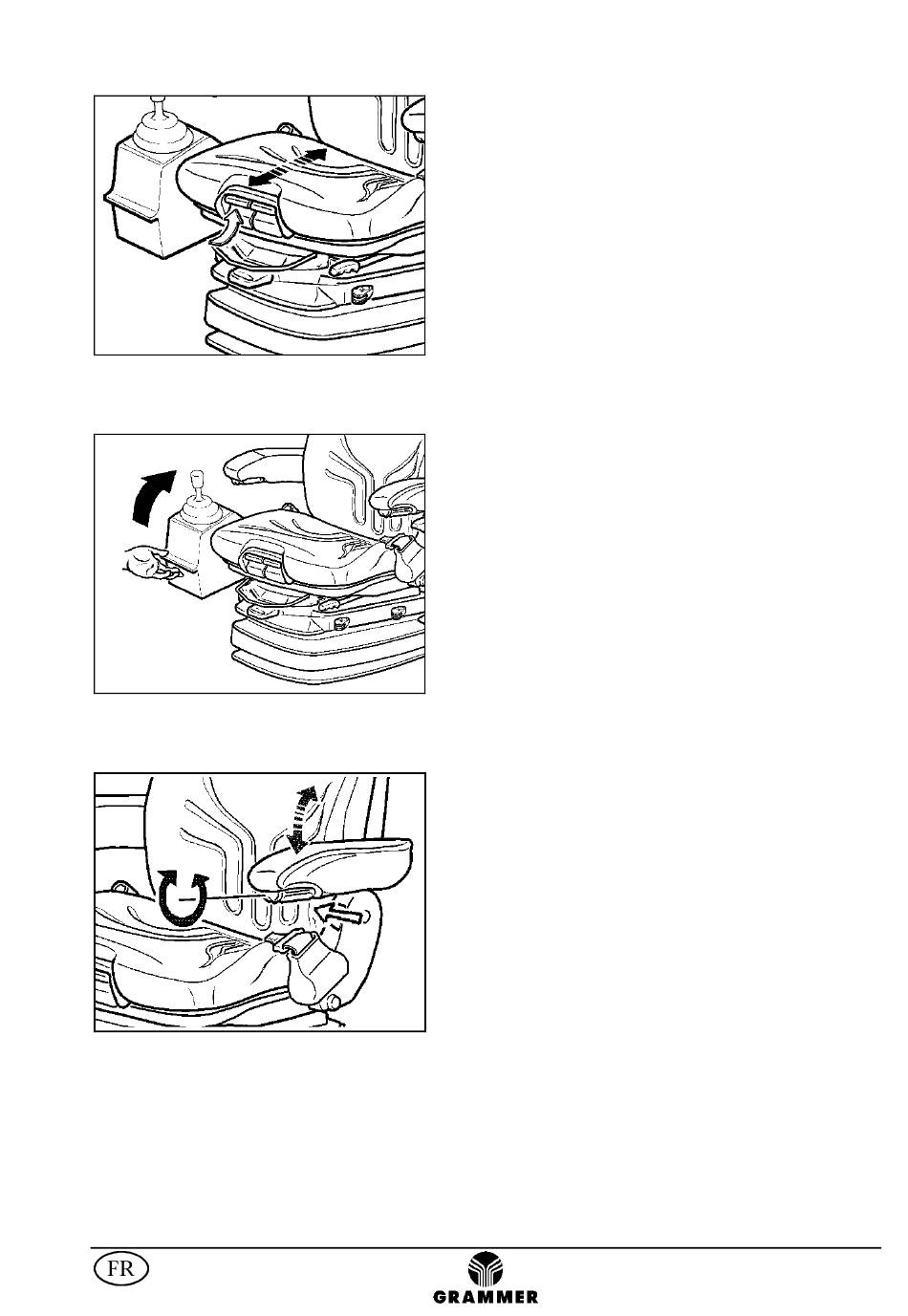 FR

GRAMMER