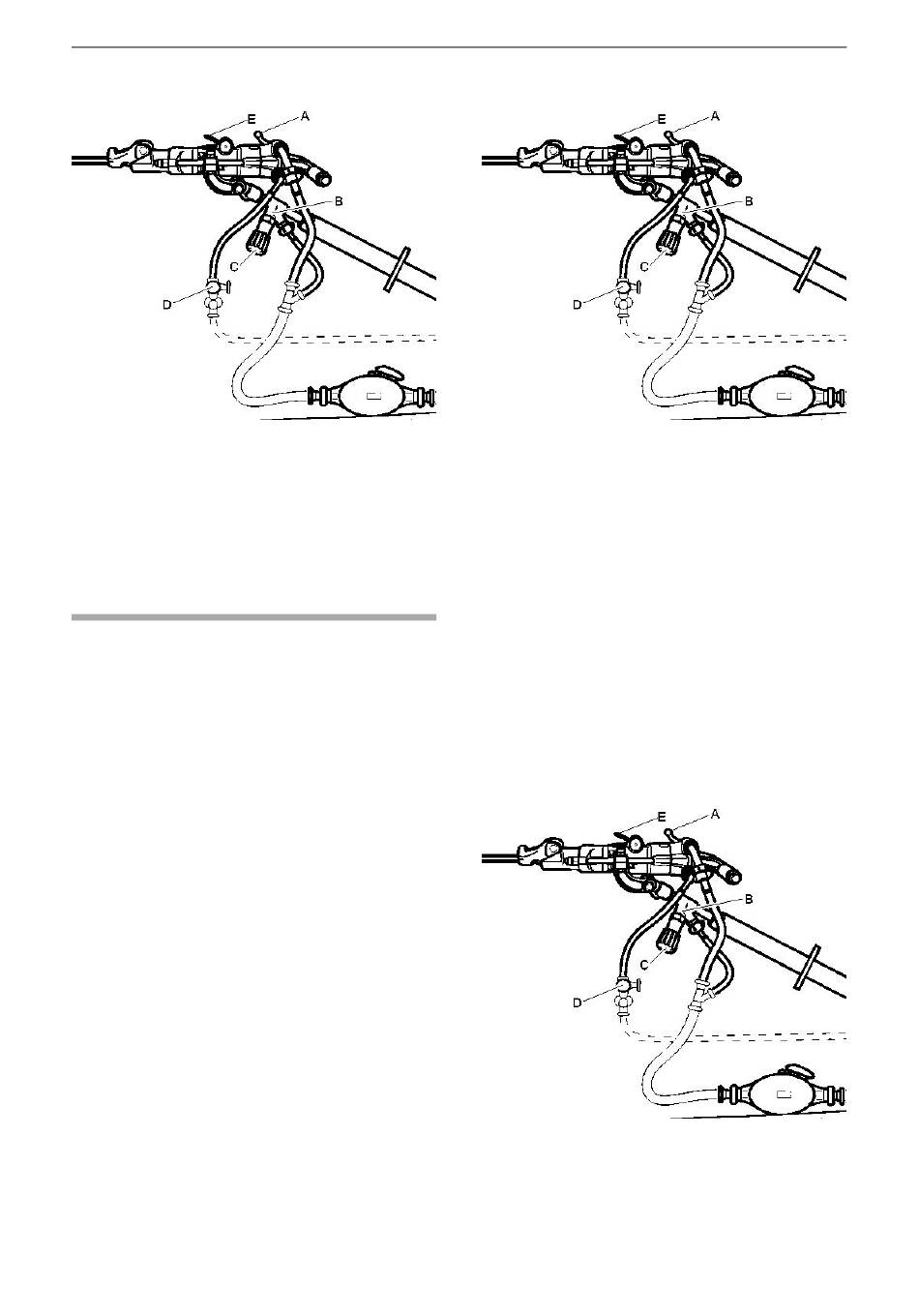 E
A
B
C
D

E
A
B
C
D

E
A
B
C
D