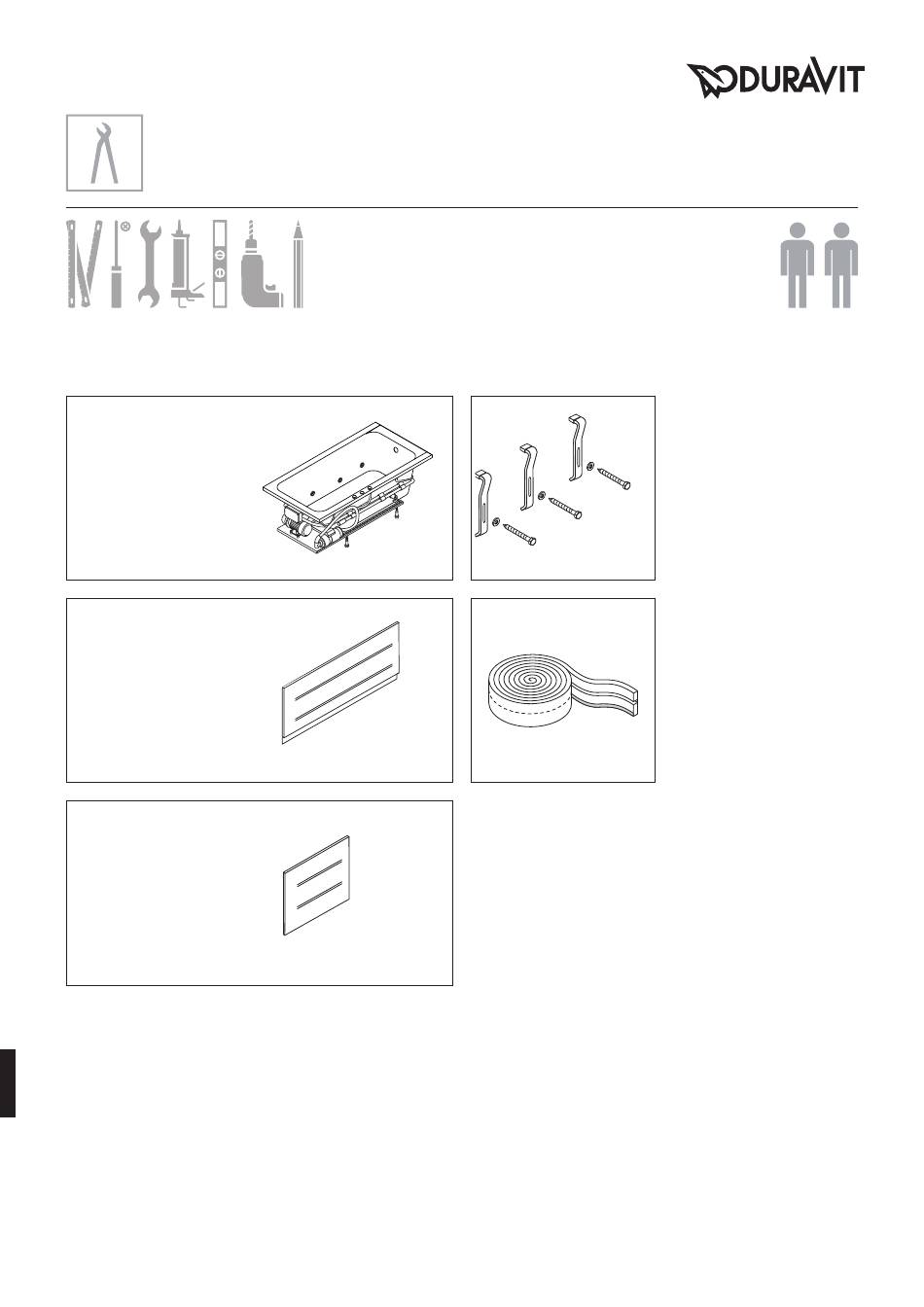 DURAVIT