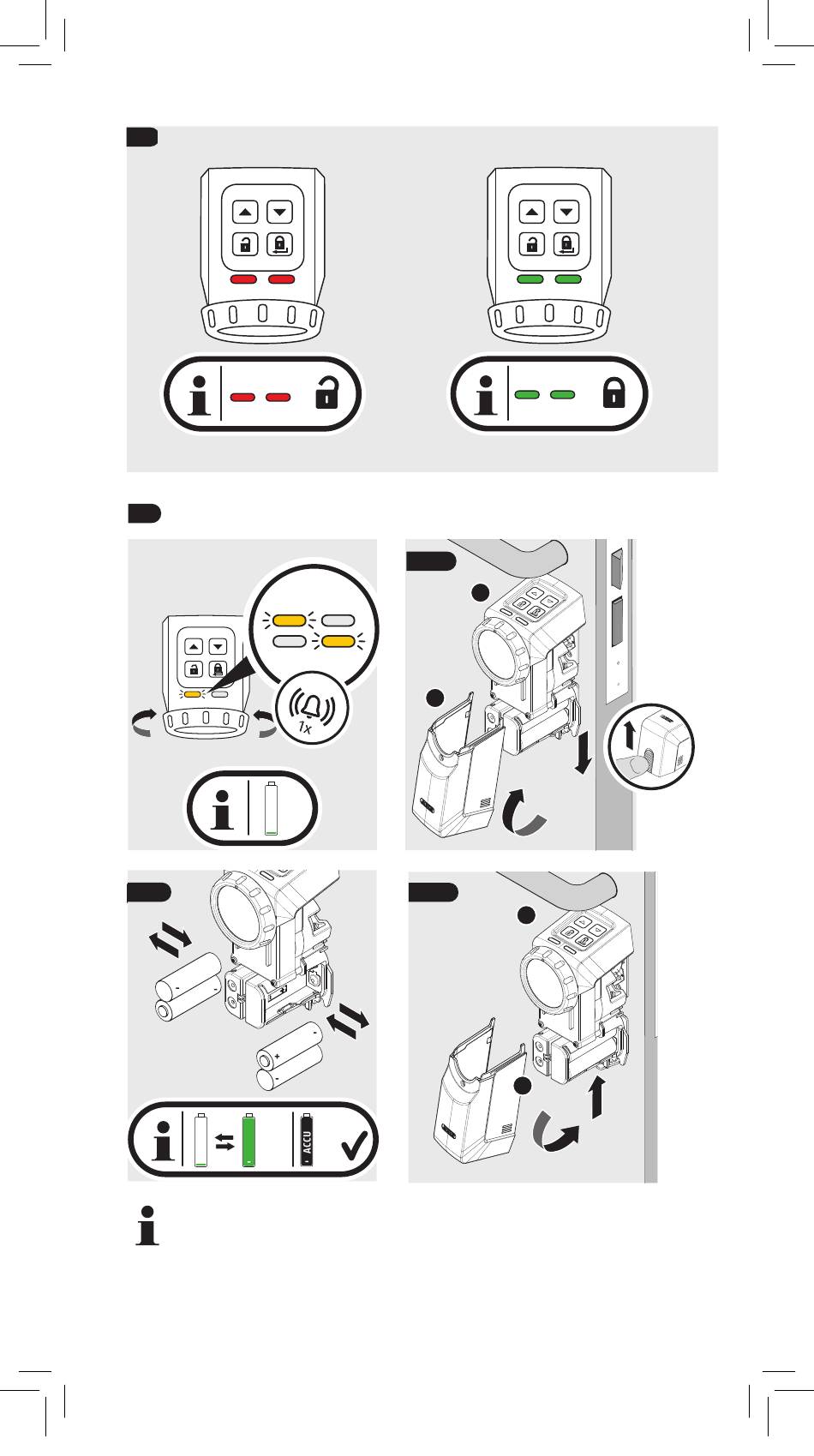 1x

ACCU