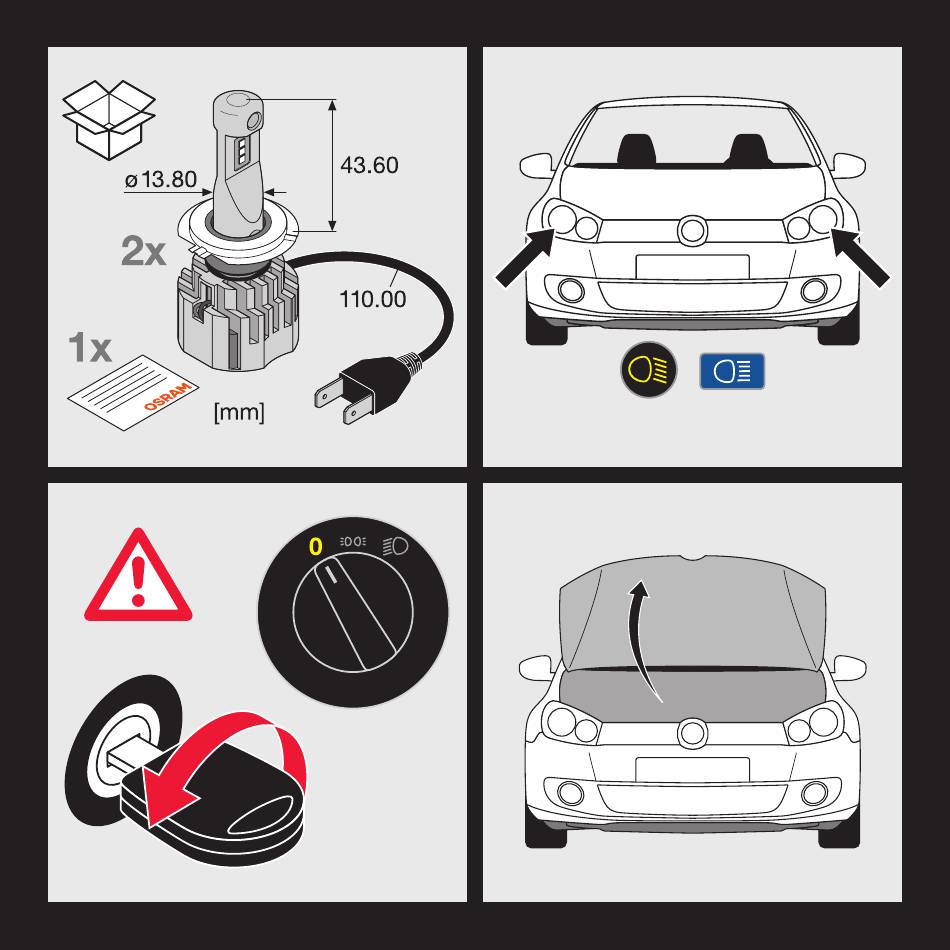 ø 13.80

43.60

2x

110.00

1x

OSRAM

[mm]

0