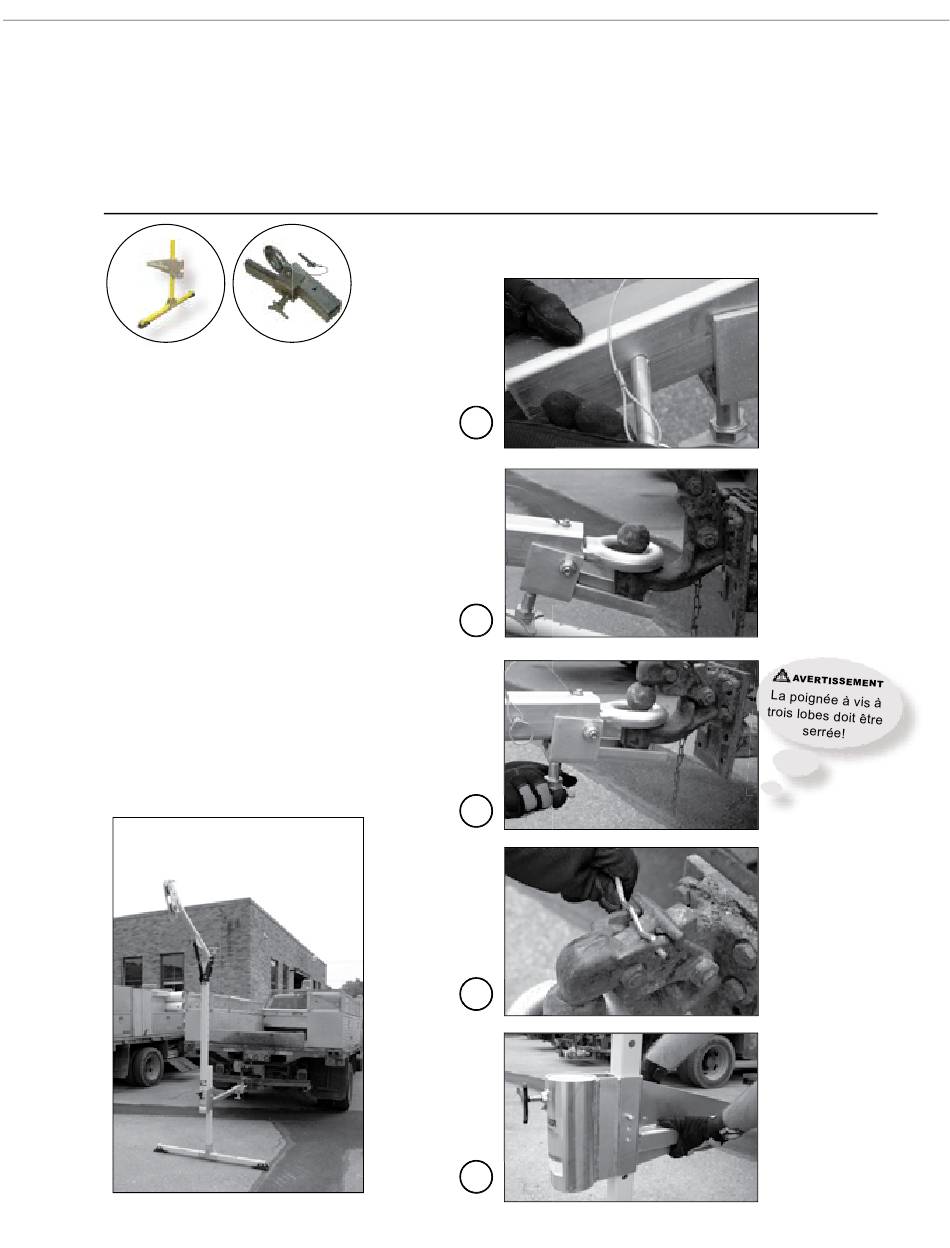 AVERTISSEMENT
La poignée à vis à trois lobes doit être serrée!