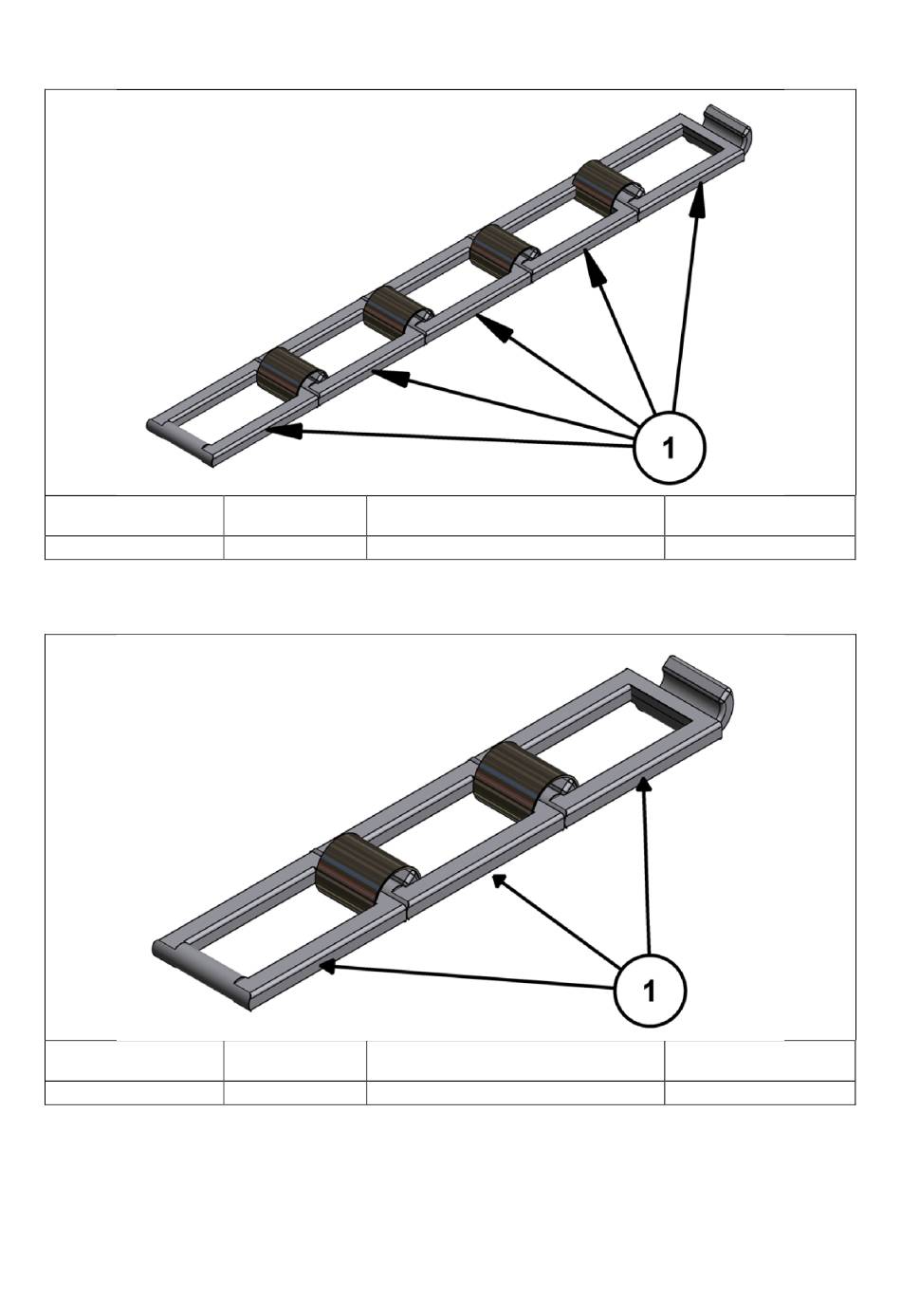 1

1