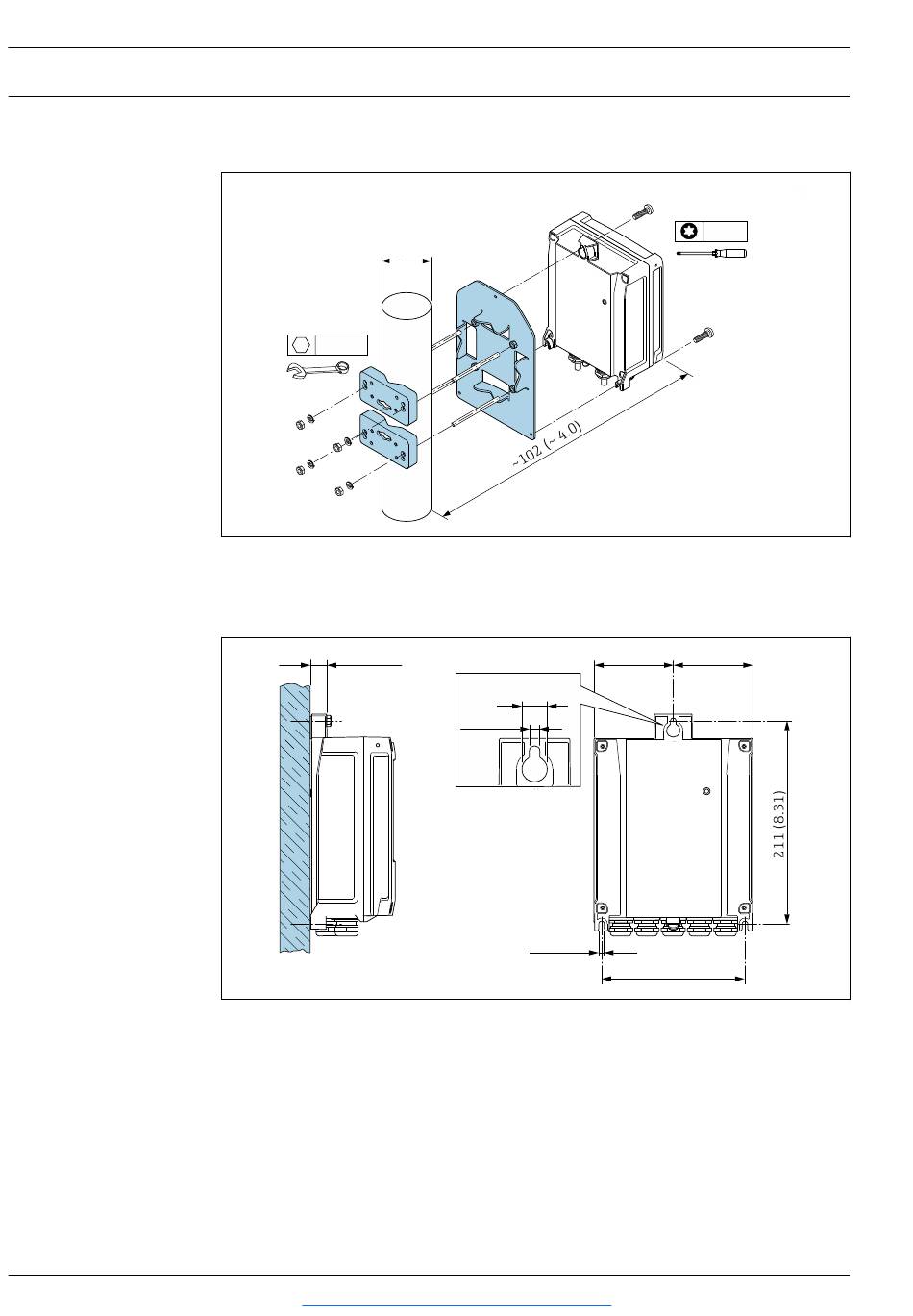 ~102 (~ 4.0)

211 (8.31)