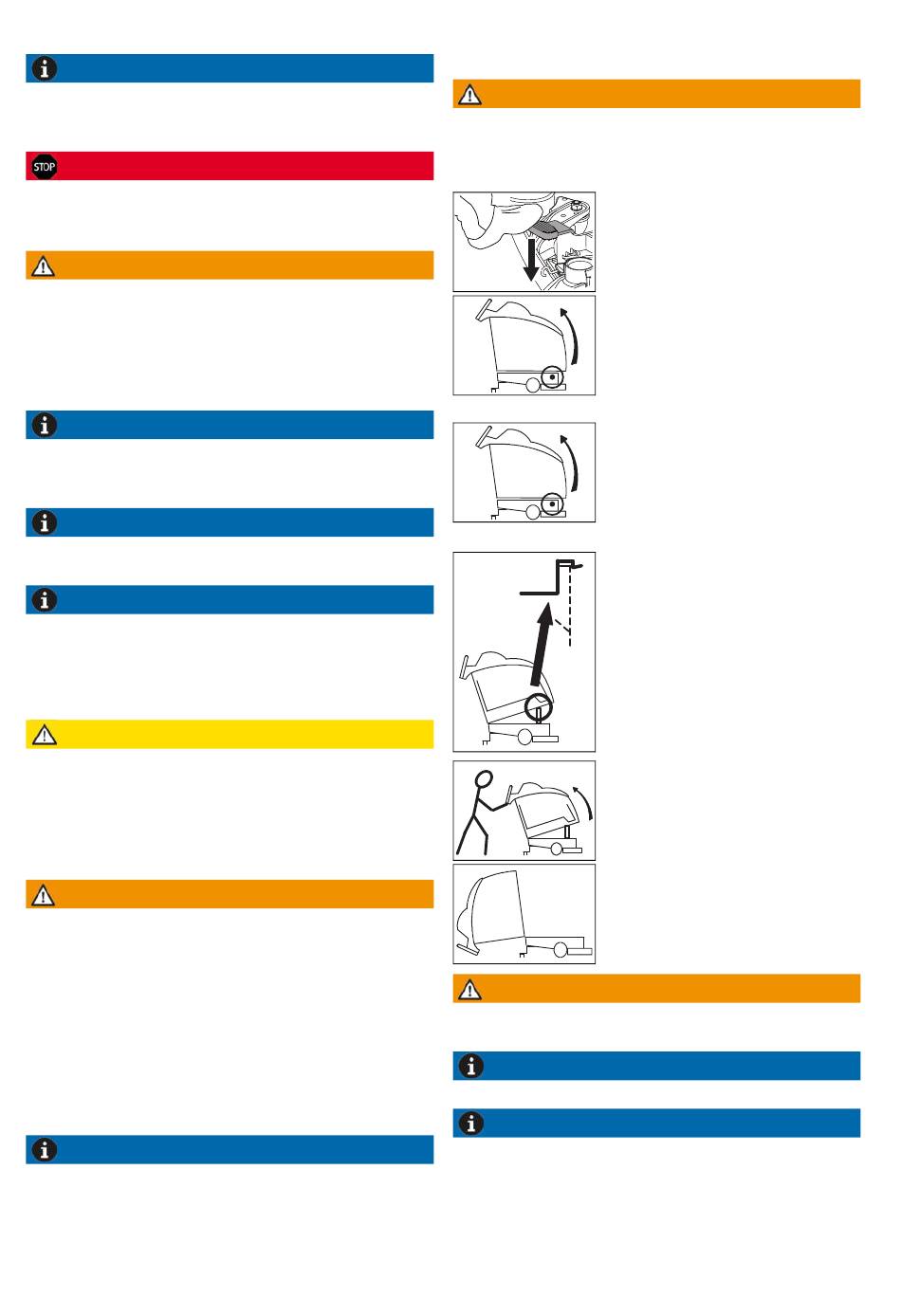 STOP