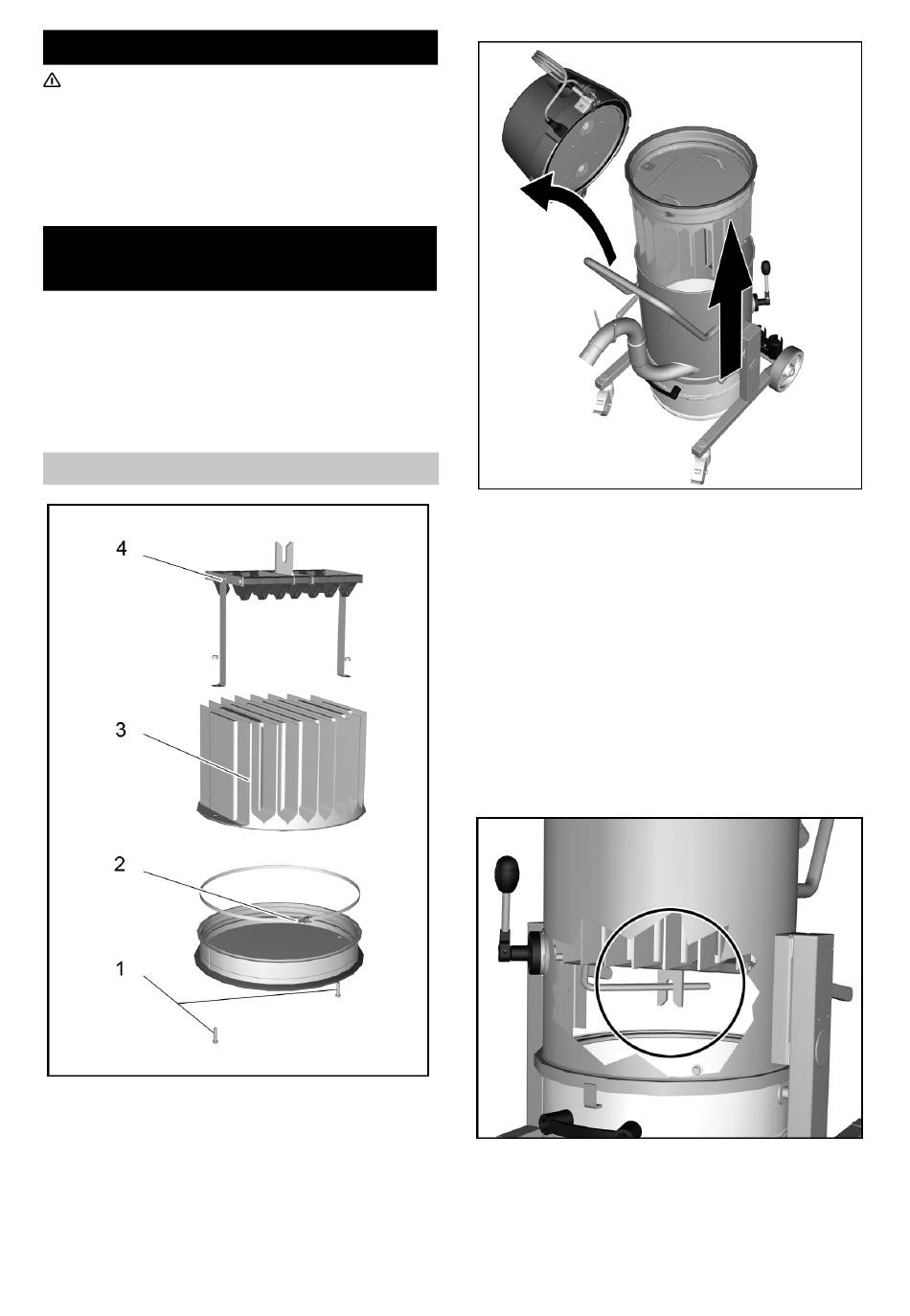 4

3

2

1