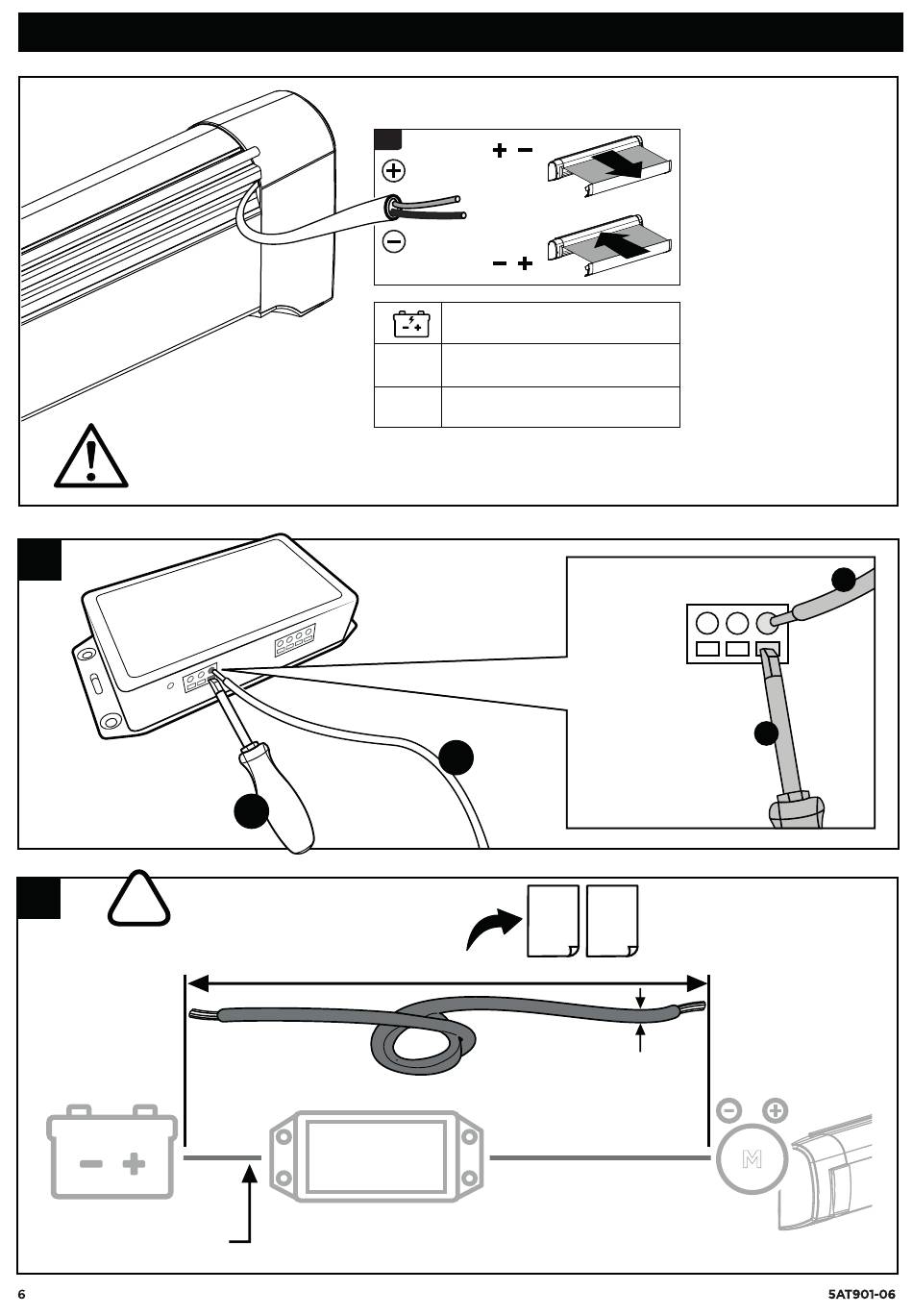 + −

− +

M

6

5AT901-06