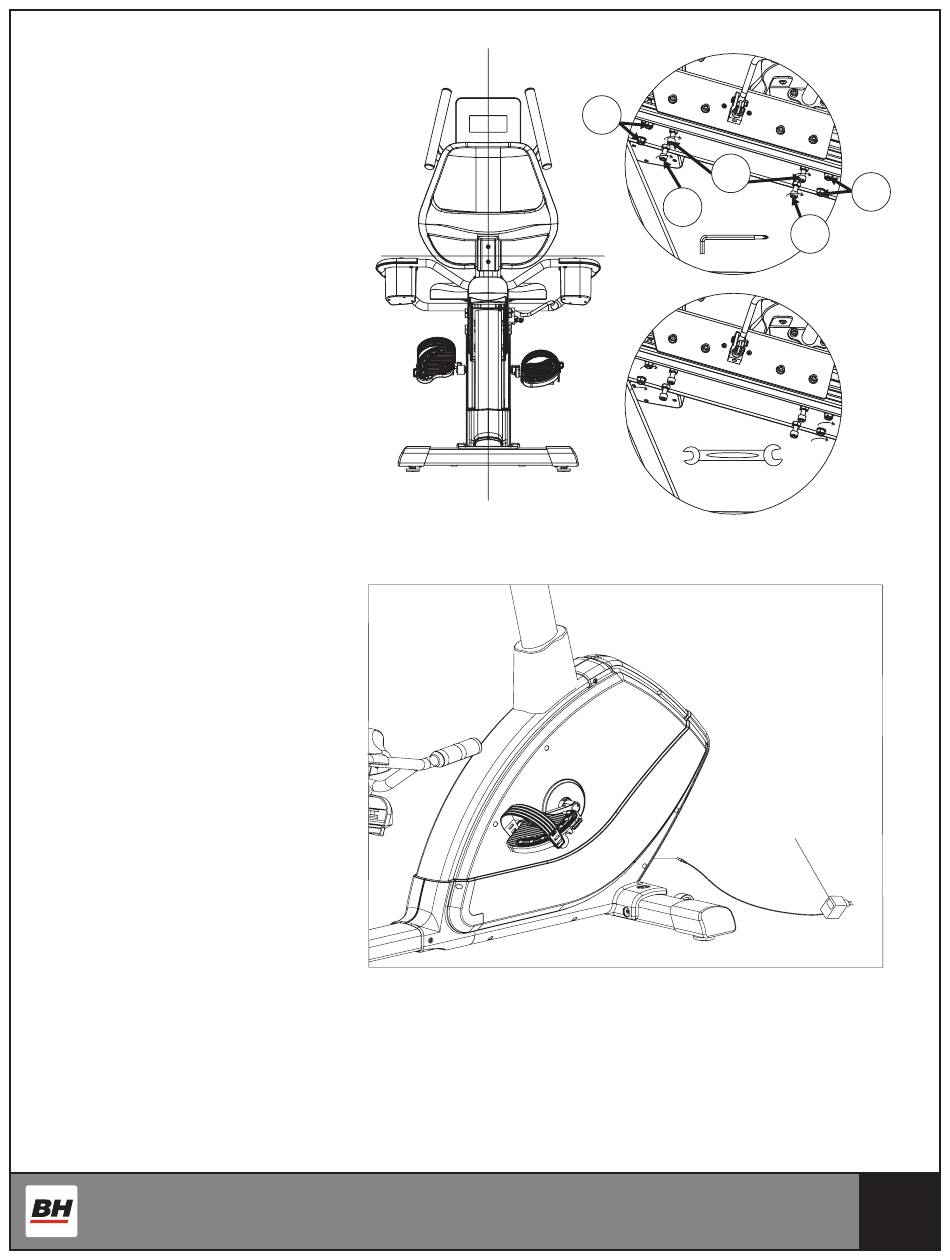 BH