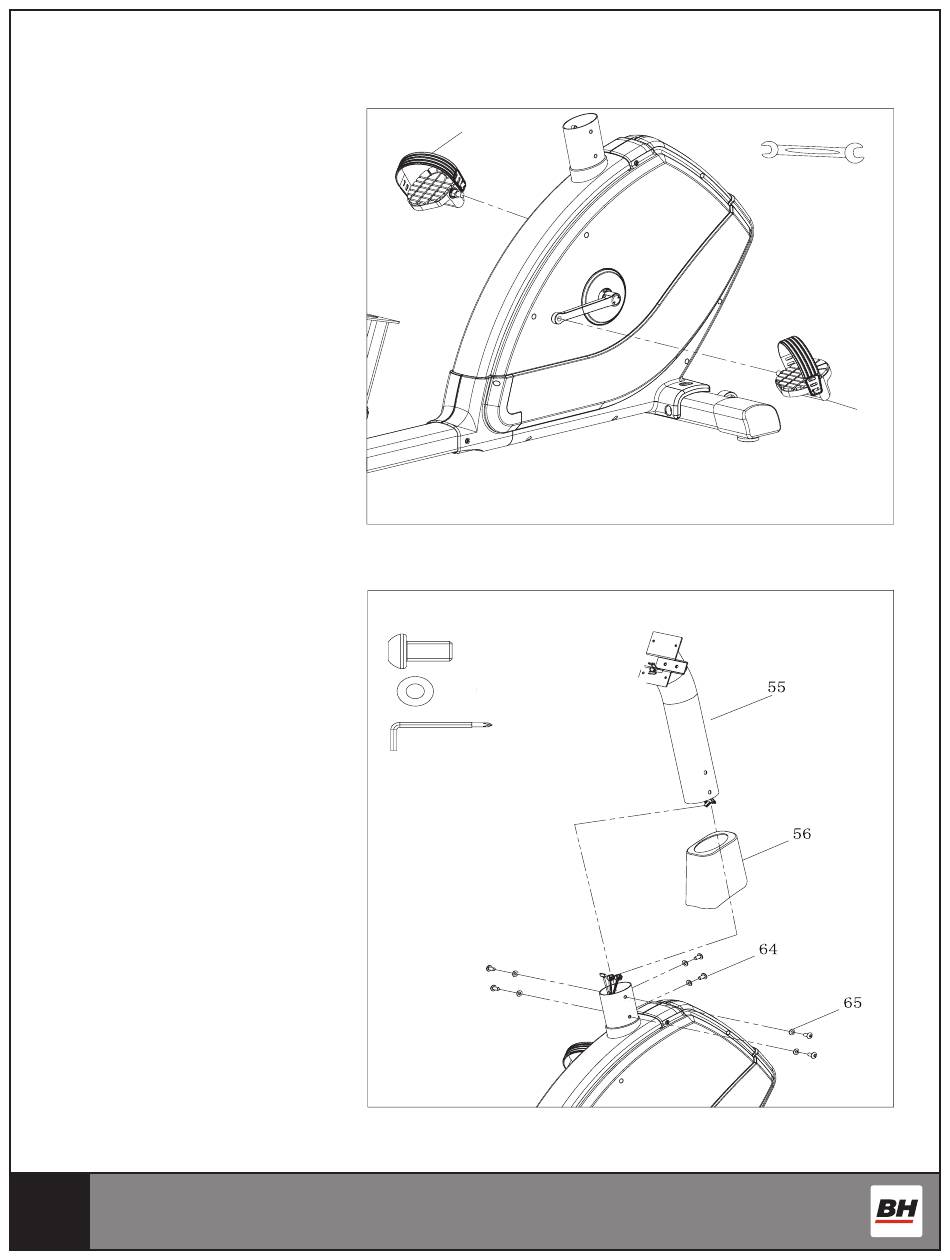 55

56

64

65

BH