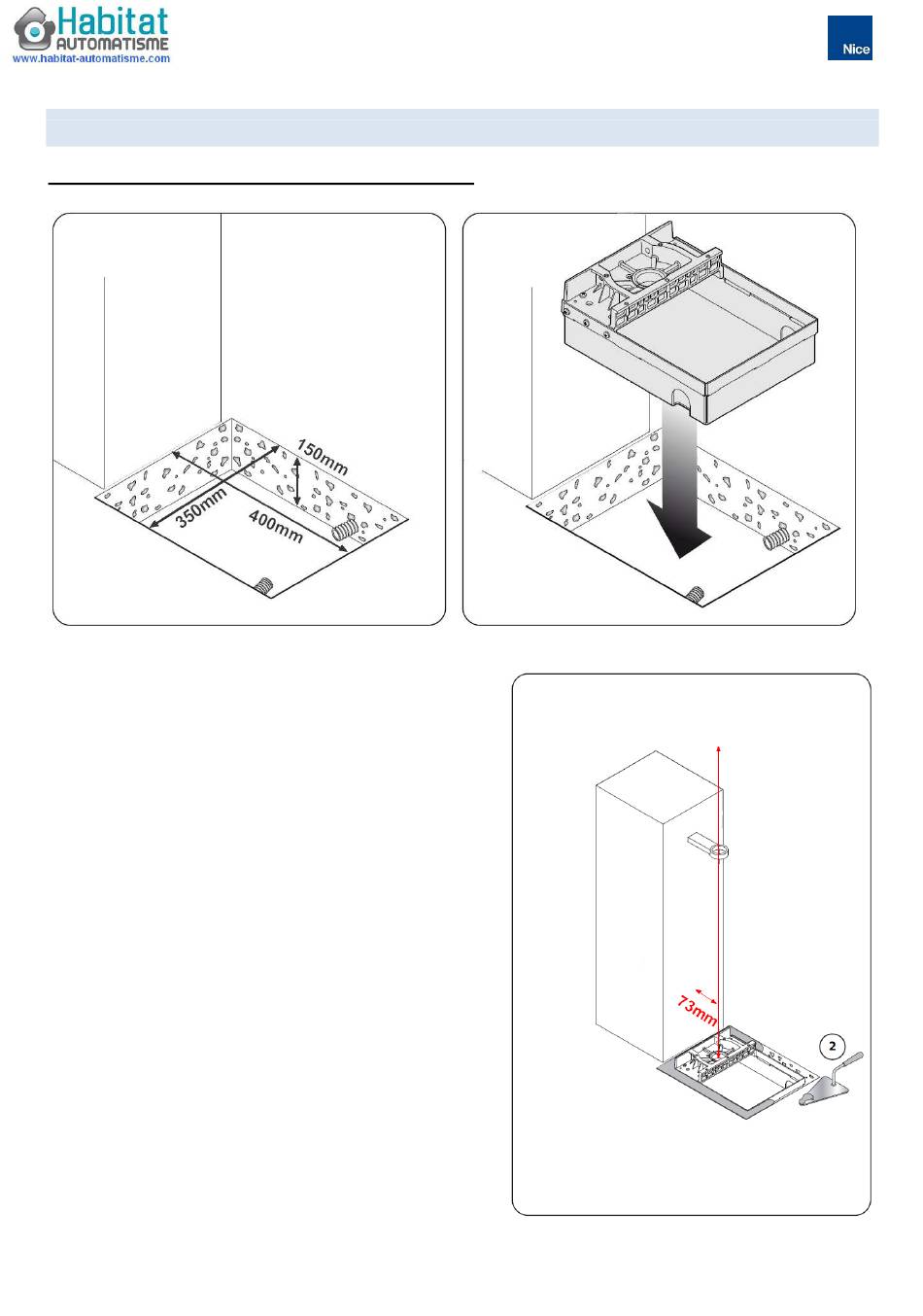 Habitat
AUTOMATISME
www.habitat-automatisme.com

Nice

150mm
350mm
400mm

73mm
2