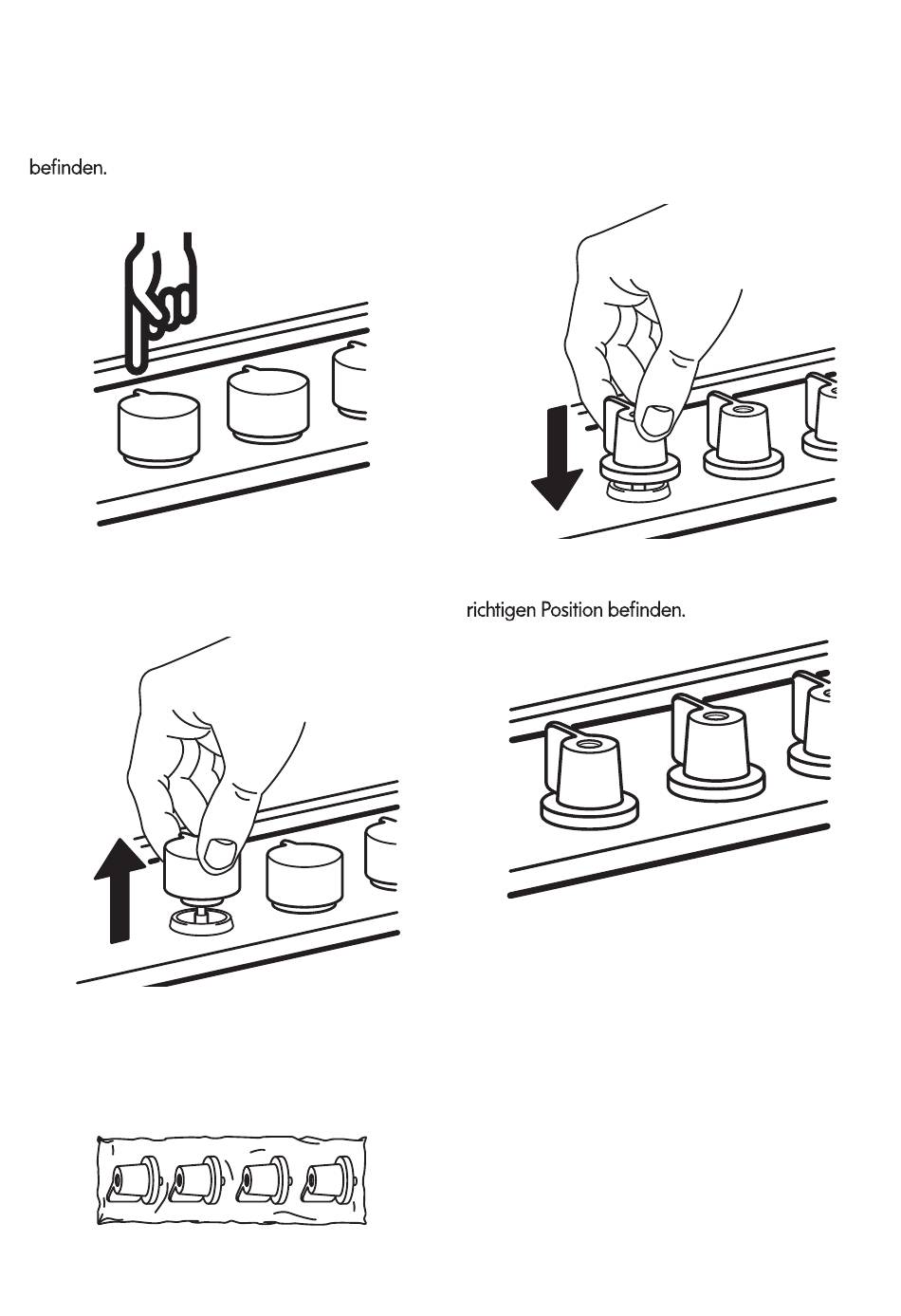 befinden.

richtigen Position befinden.