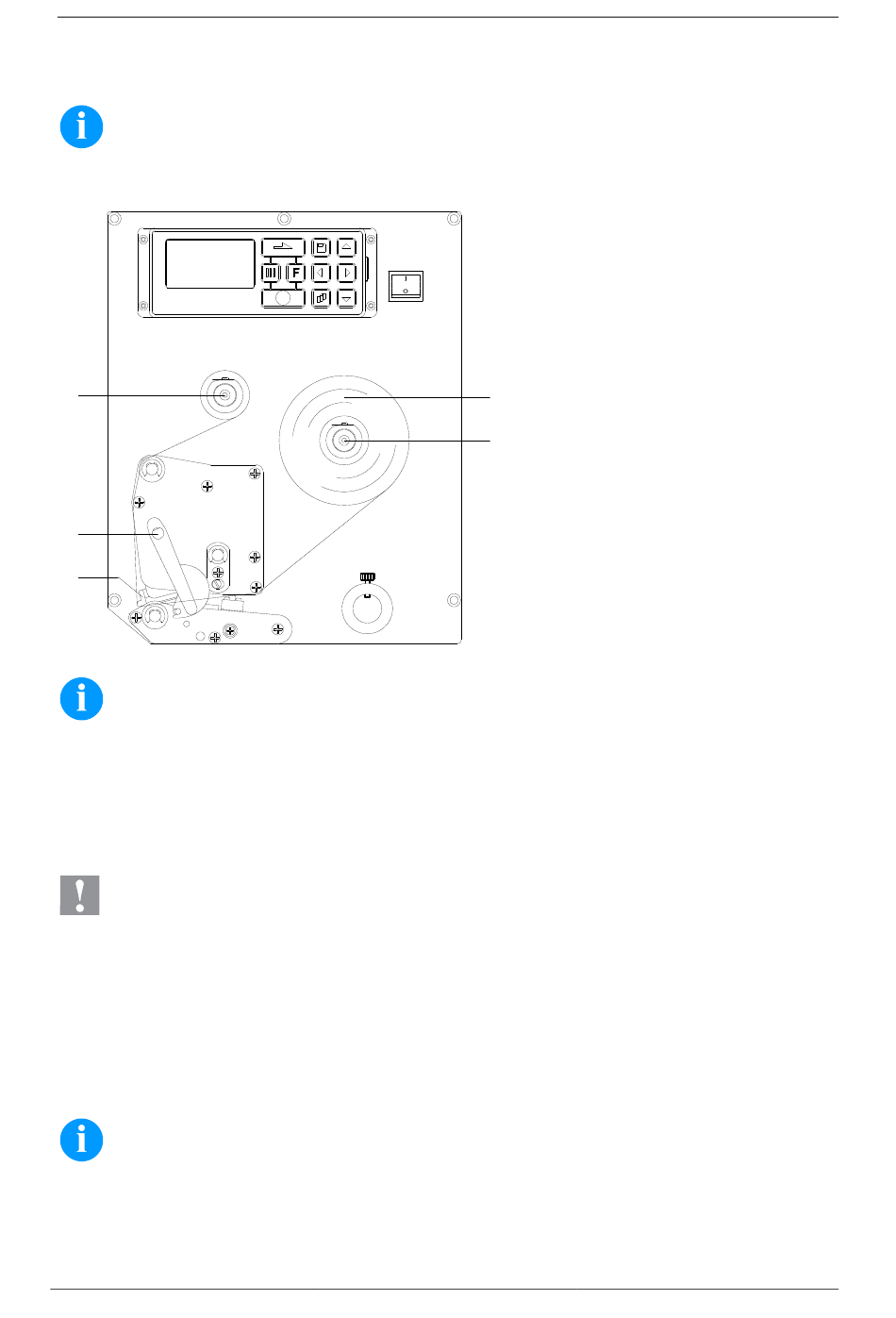 F