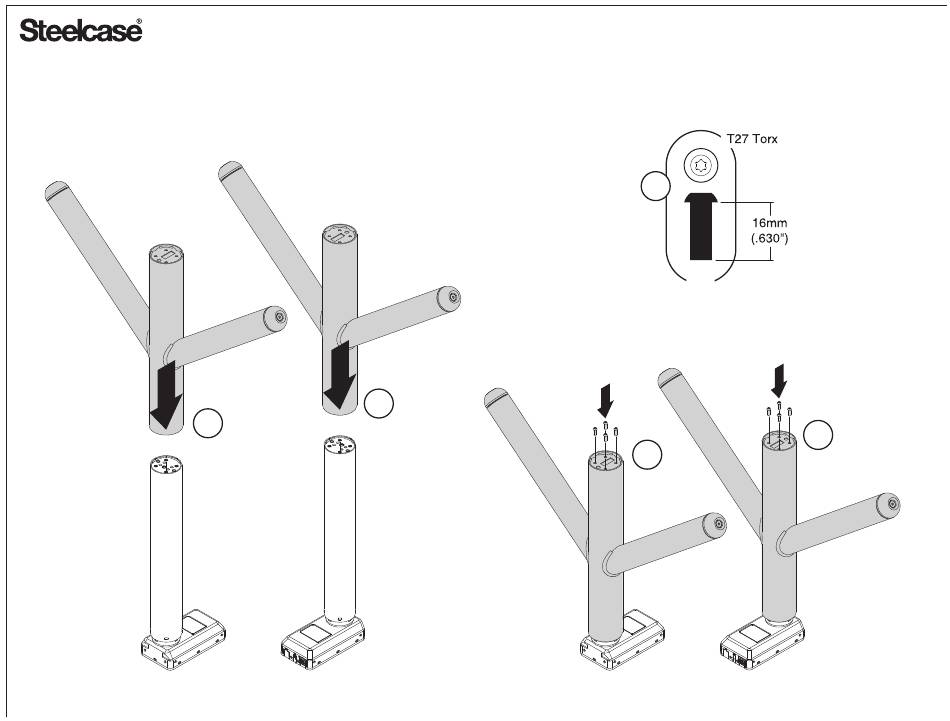 Steelcase®

T27 Torx

16mm
(.630")