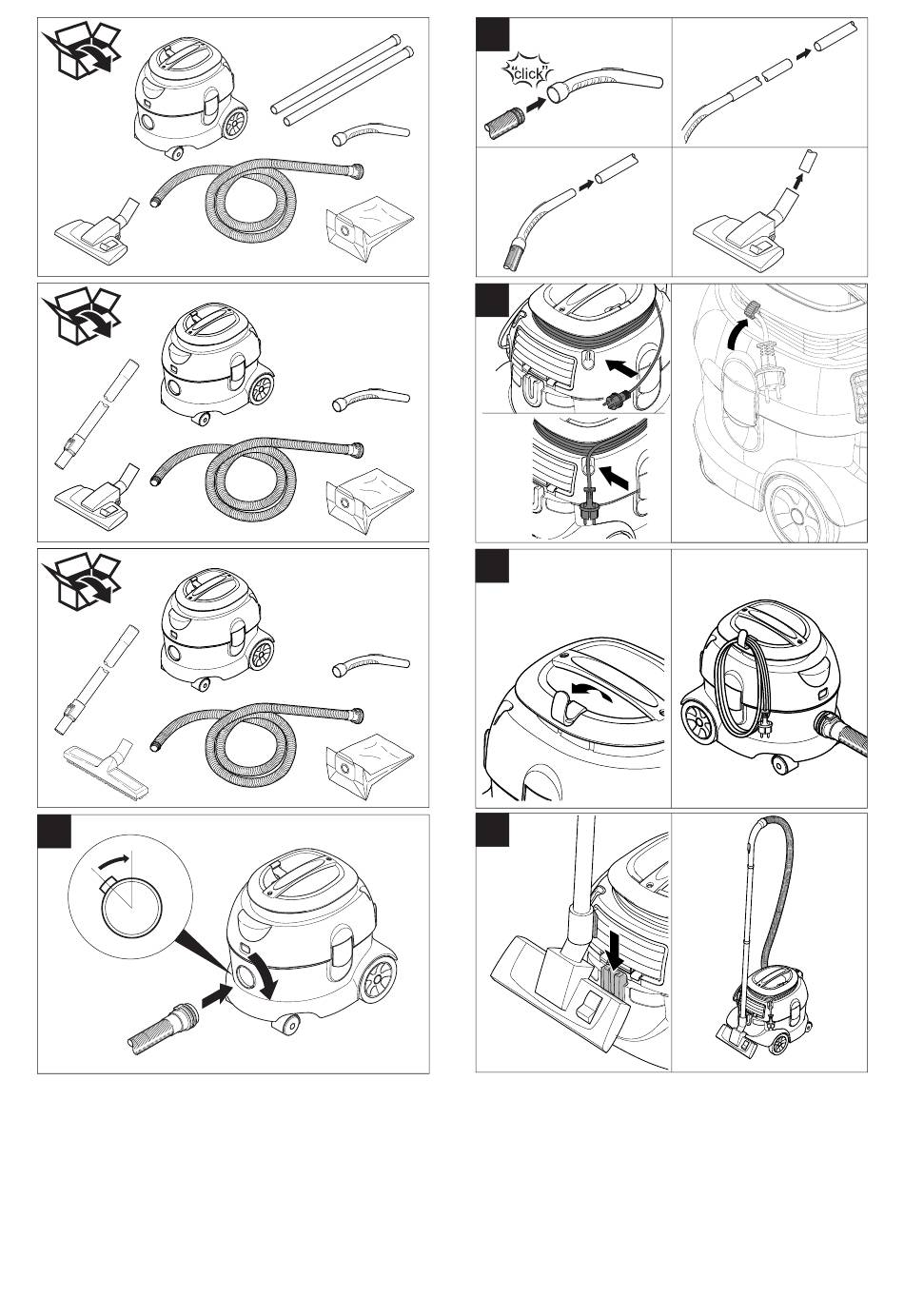 "click"